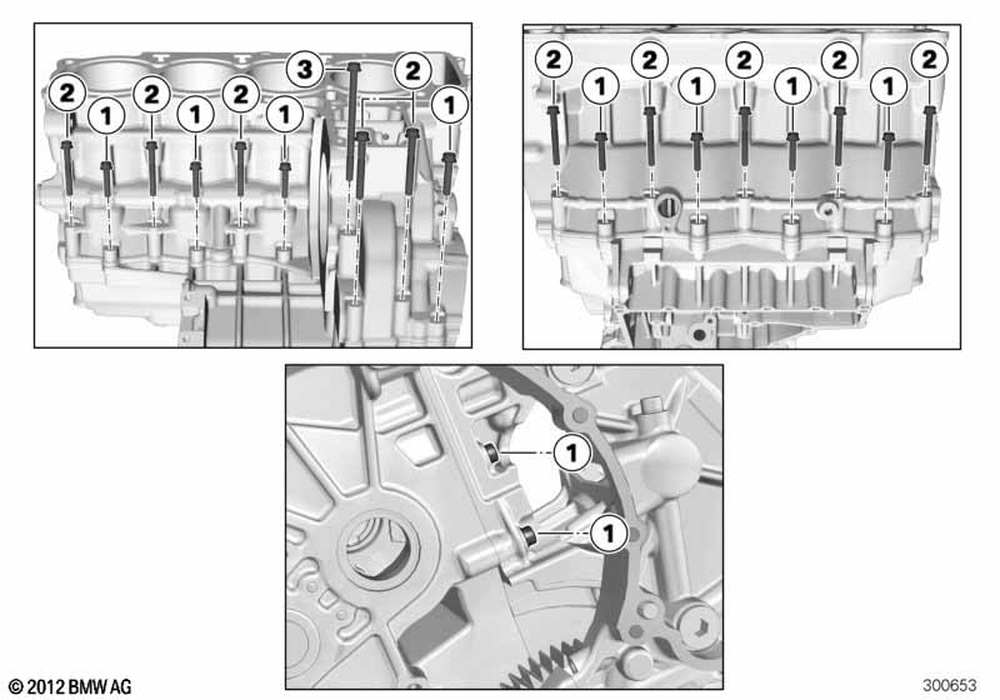 2 1 2 1 2 1 3 2 1

2 1 2 1 2 1 2 1 2

1
1

© 2012 BMW AG

300653