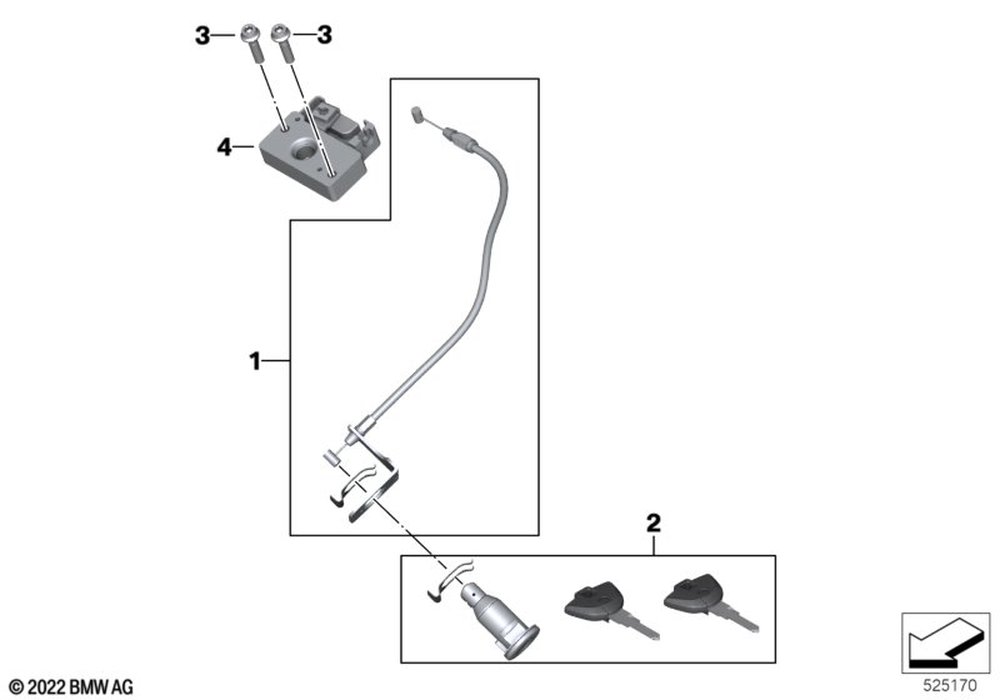 3
3
4
1
2
© 2022 BMW AG
525170