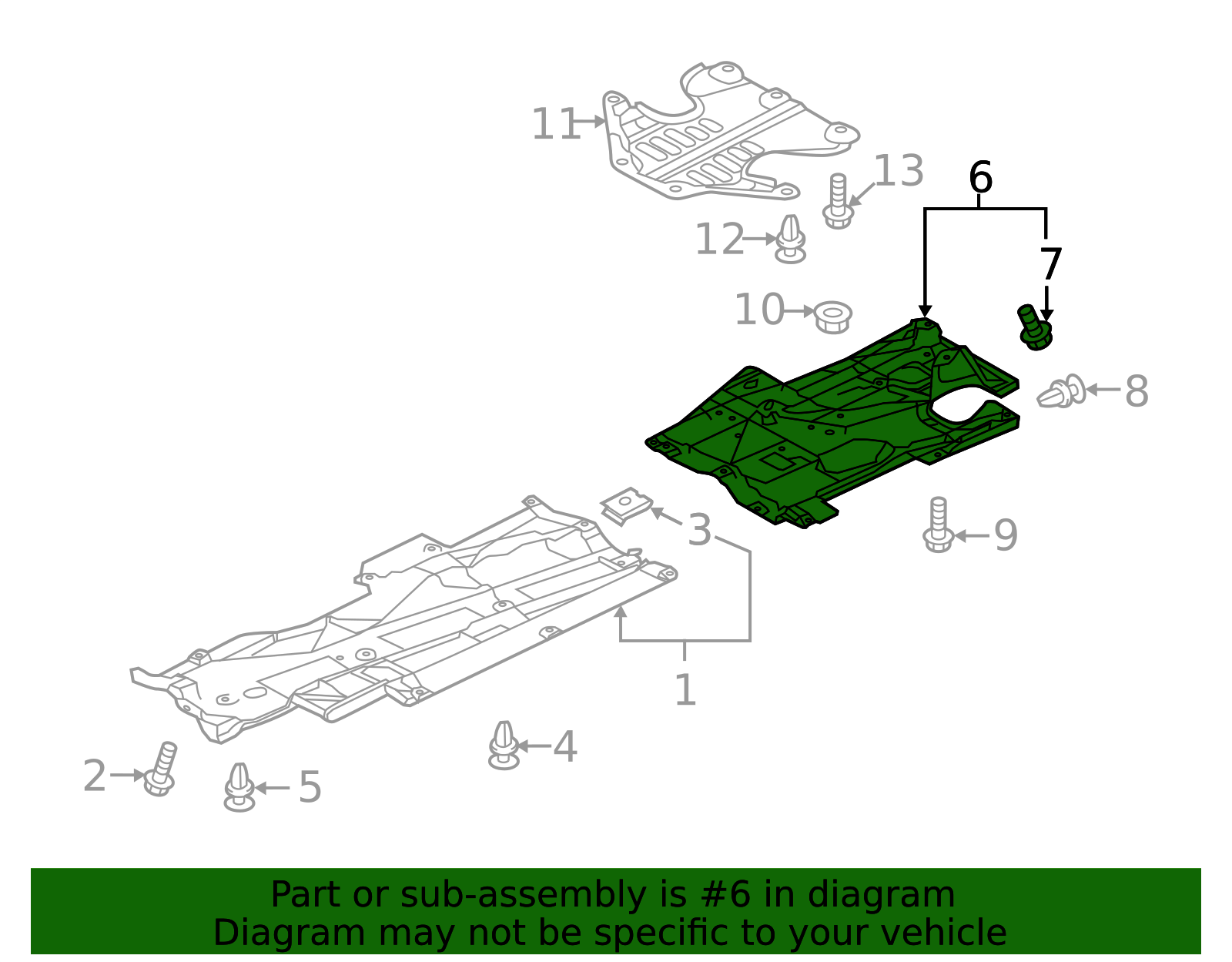 11
13
6
12
7
10
8
3
9
1
4
2
5

Part or sub-assembly is #6 in diagram
Diagram may not be specific to your vehicle