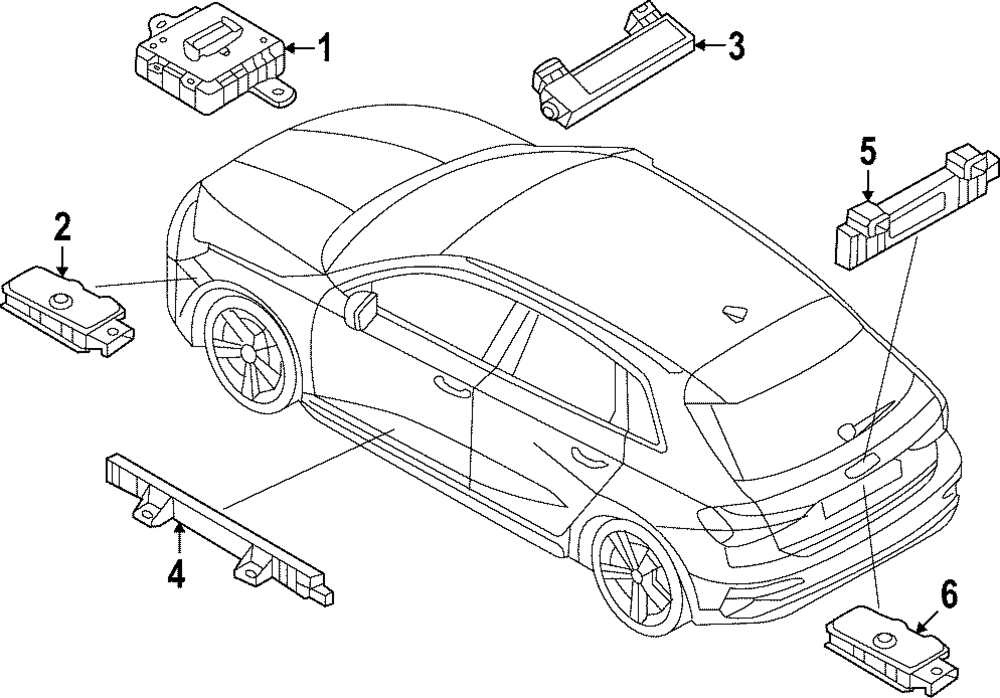 1
3
5
2
4
6