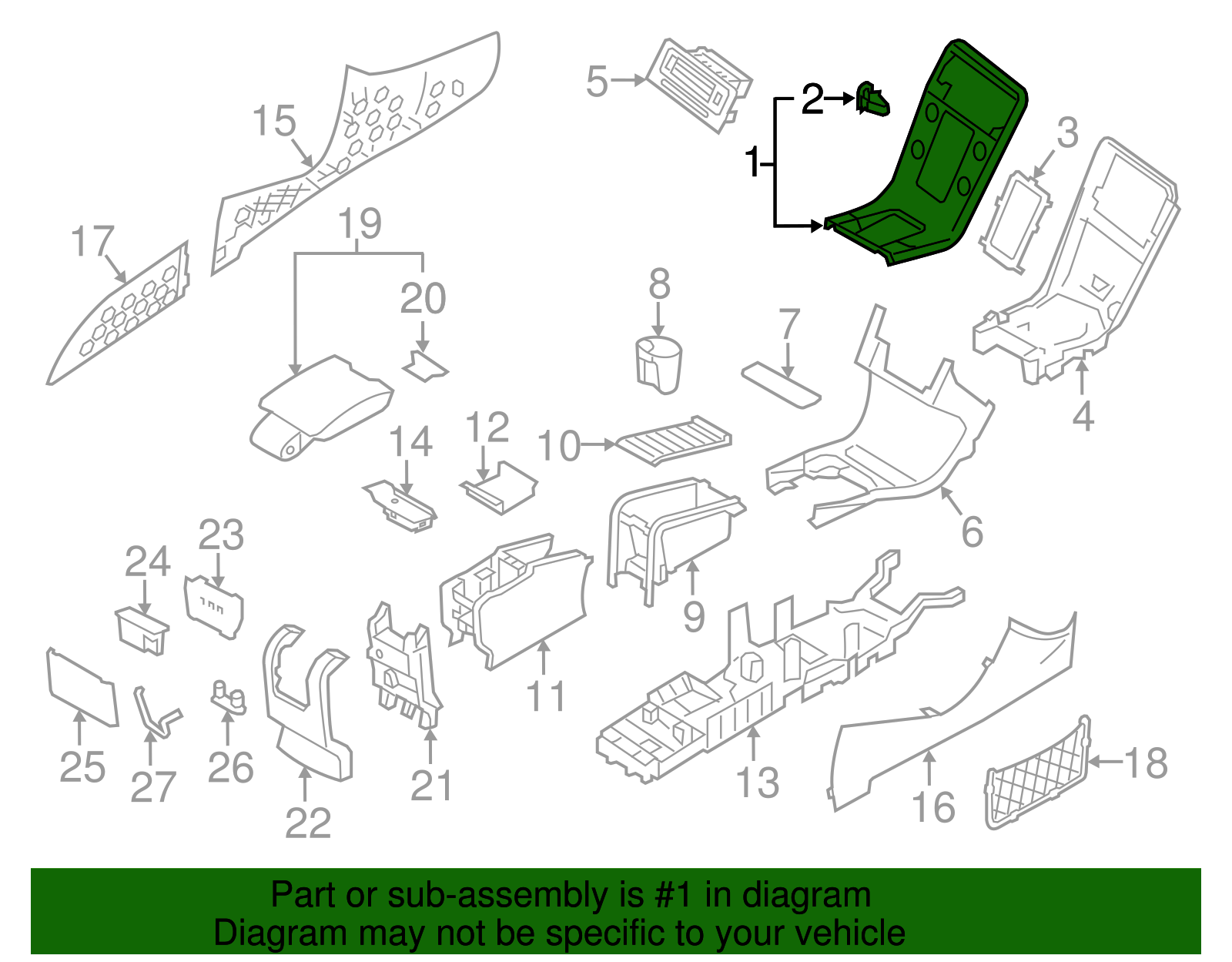 5
2
1
3
15
17
19
20
8
7
4
14
12
10
6
23
24
9
11
25
27
26
22
21
13
16
18
Part or sub-assembly is #1 in diagram
Diagram may not be specific to your vehicle