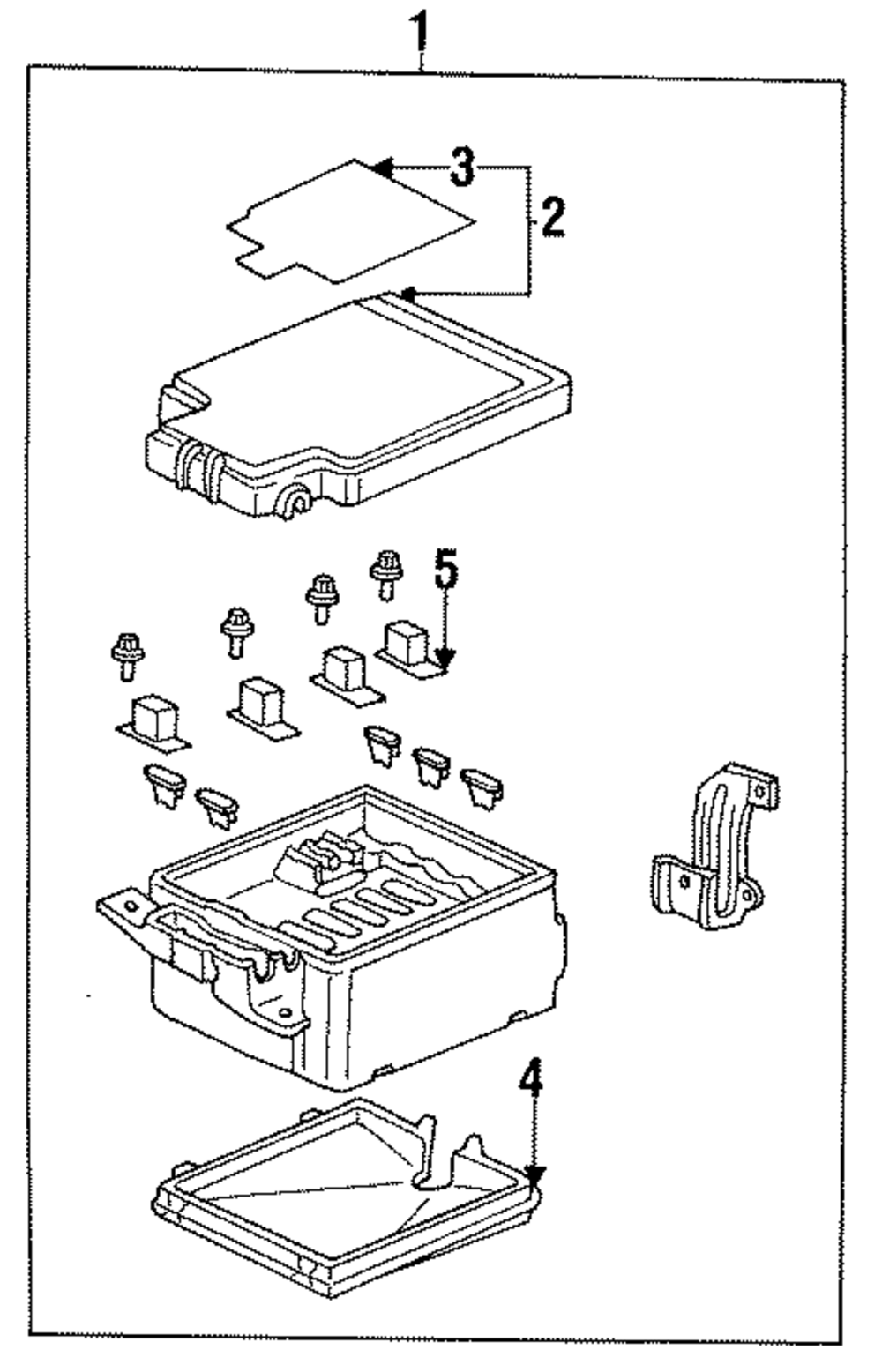 1
3
2
5
4