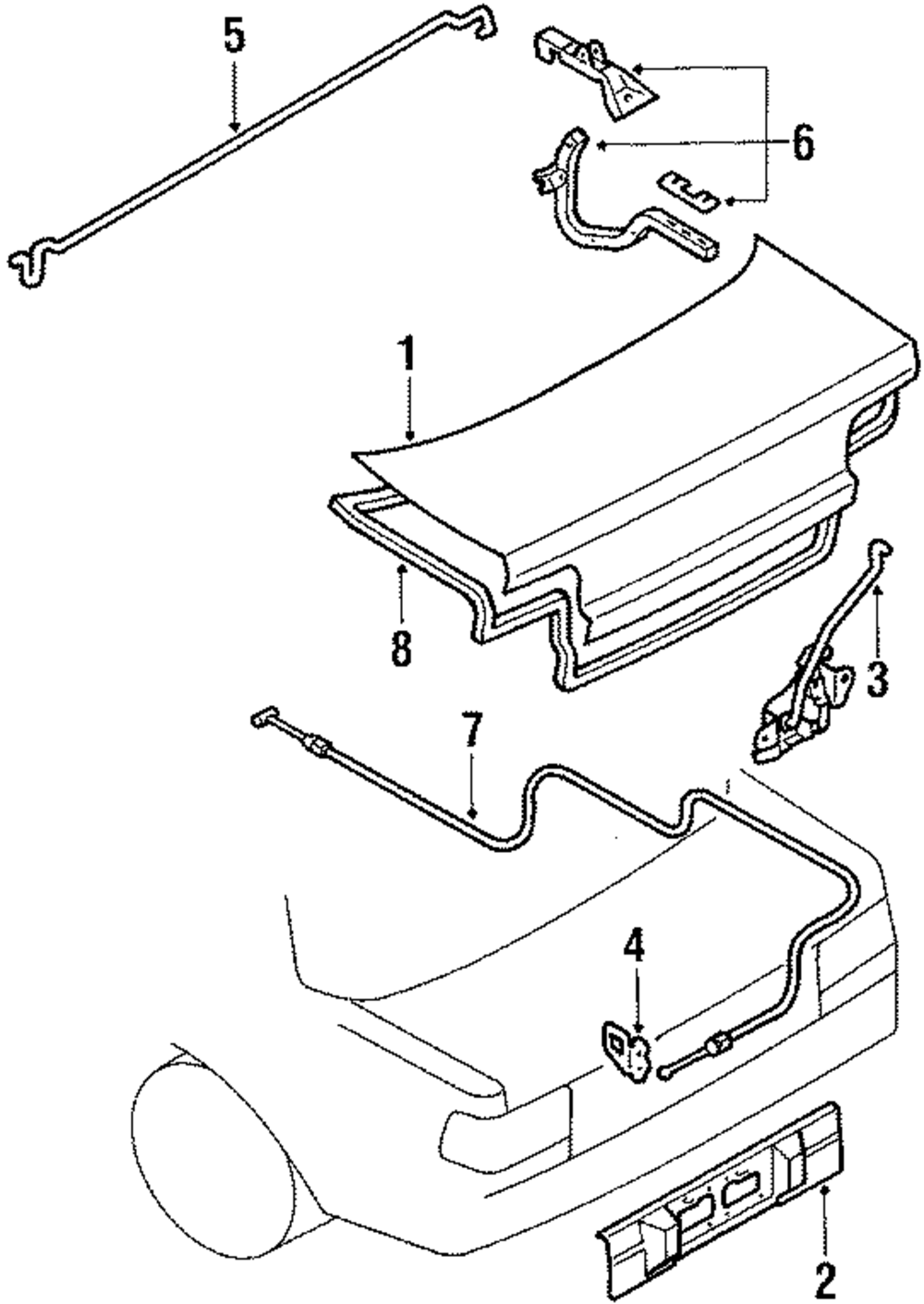 5
6
1
8
3
7
4
2