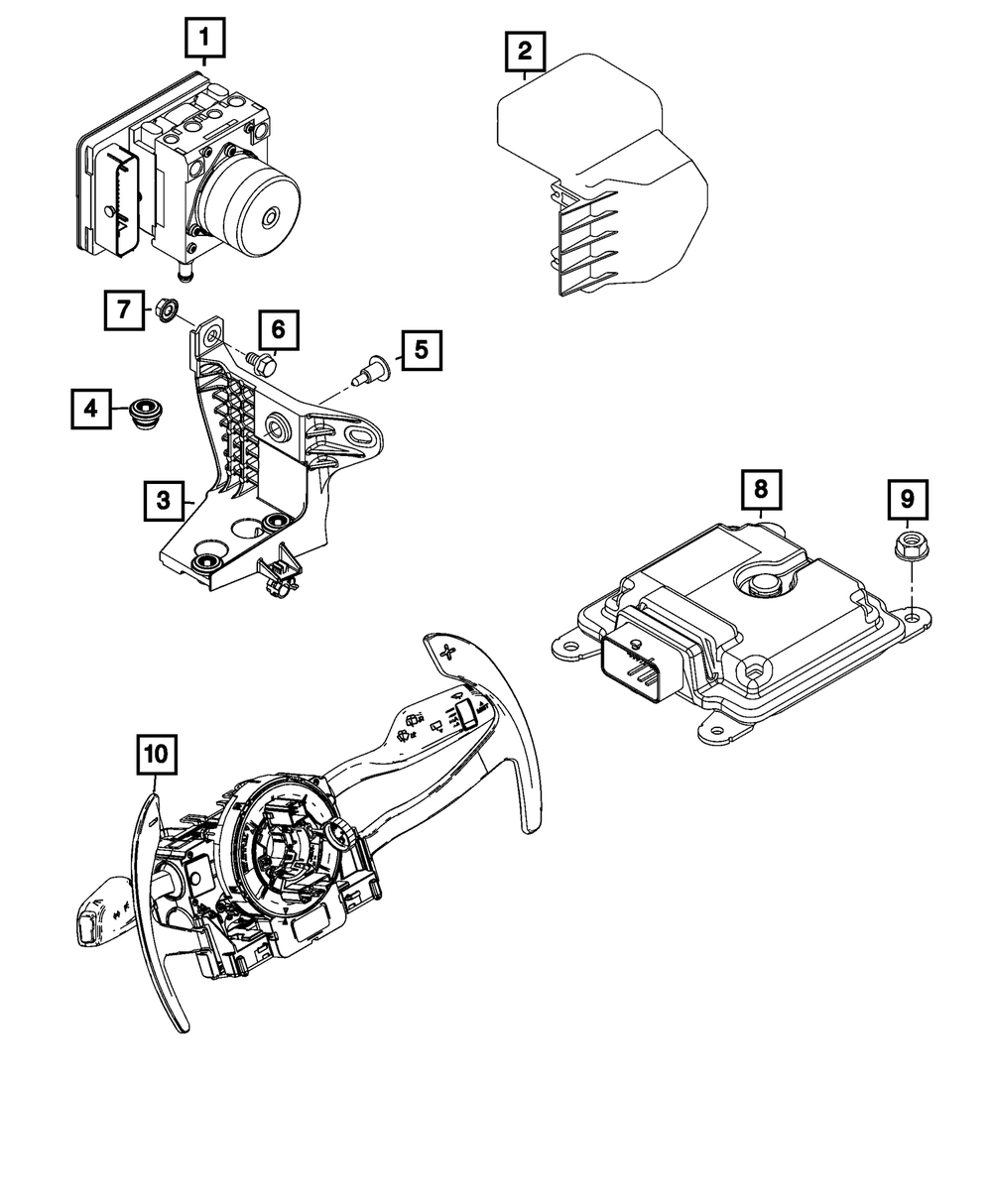 1
2
7
6
5
4
3
8
9
10