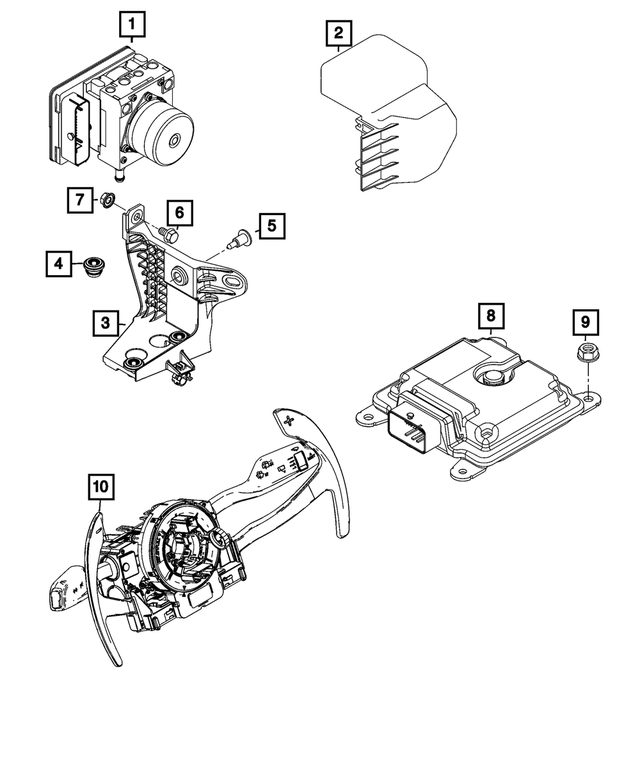 1
2
7
6
5
4
3
8
9
10