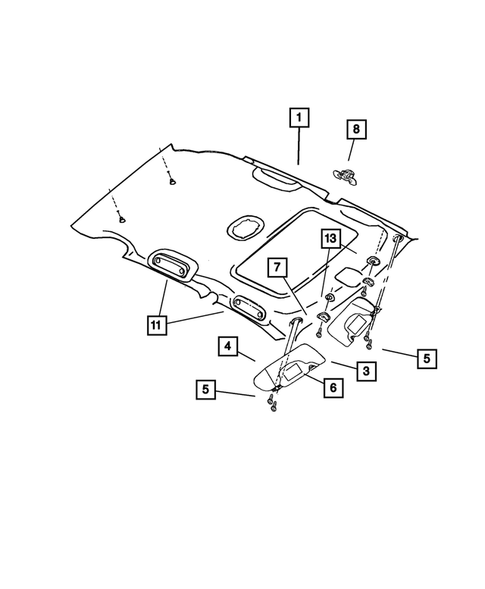 1
8
13
7
11
4
5
3
6
5