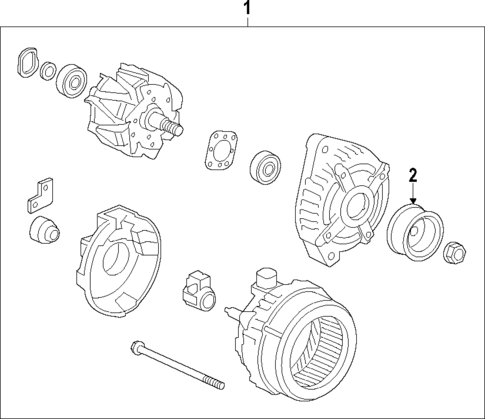 1

2