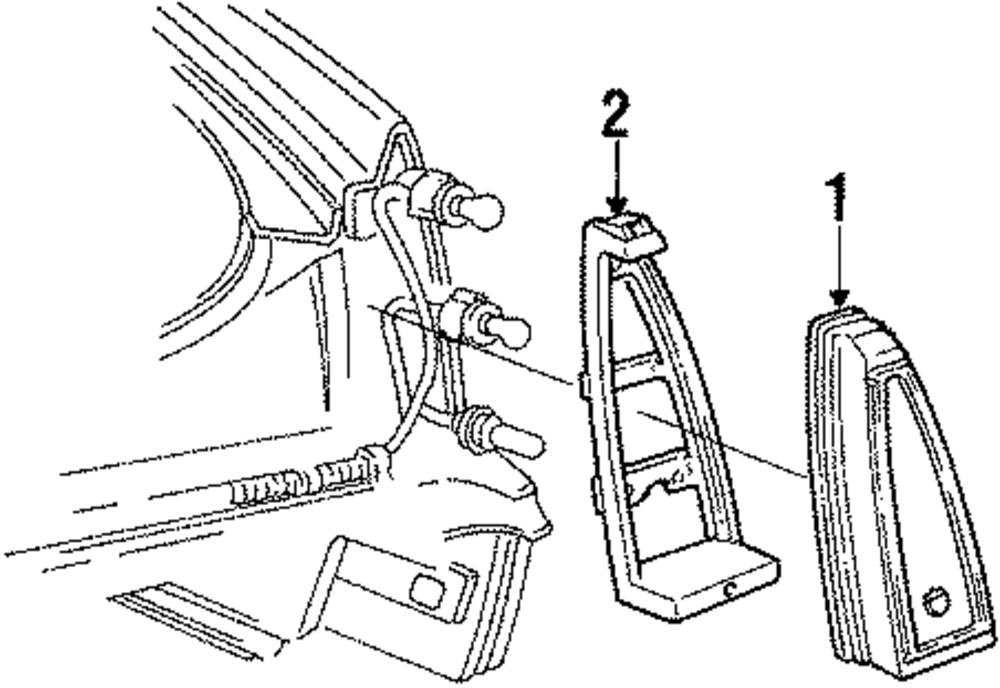 2
1