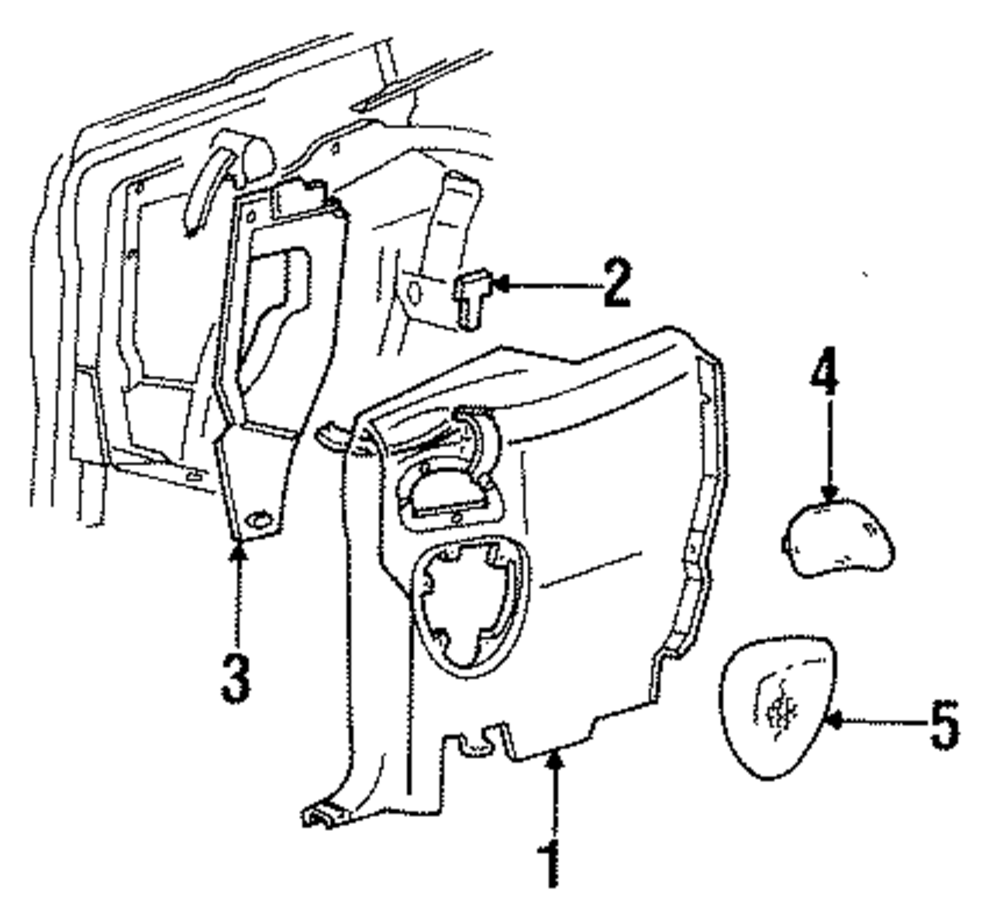 2
4
3
5
1