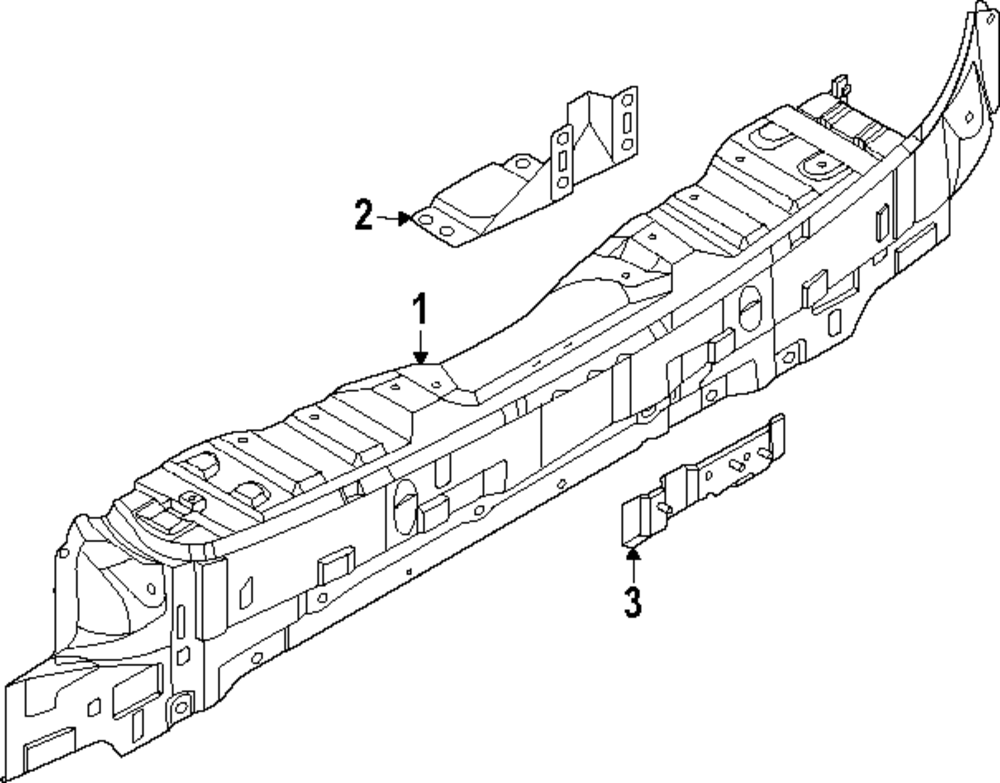 2
1
3