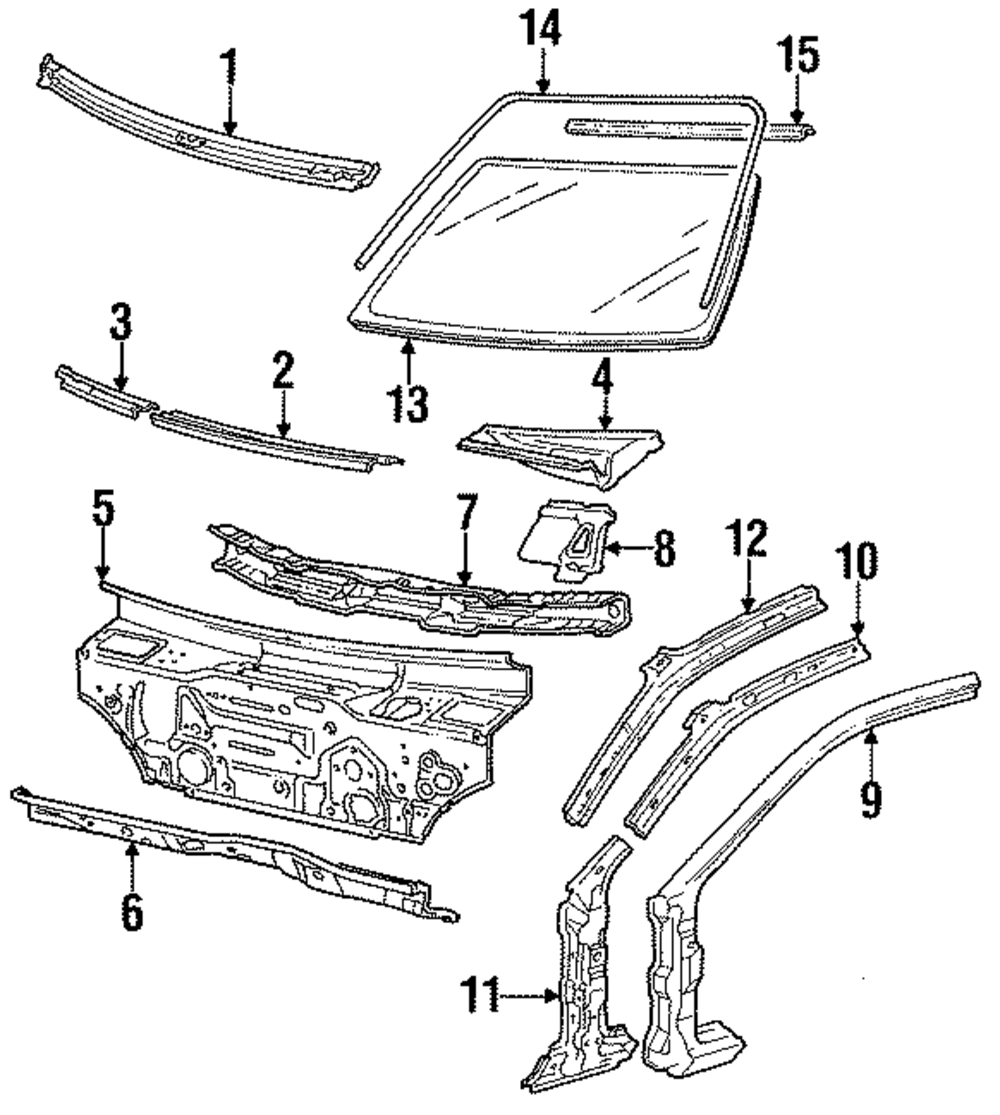 1
14
15
3
2
13
4
5
7
8
12
10
9
6
11