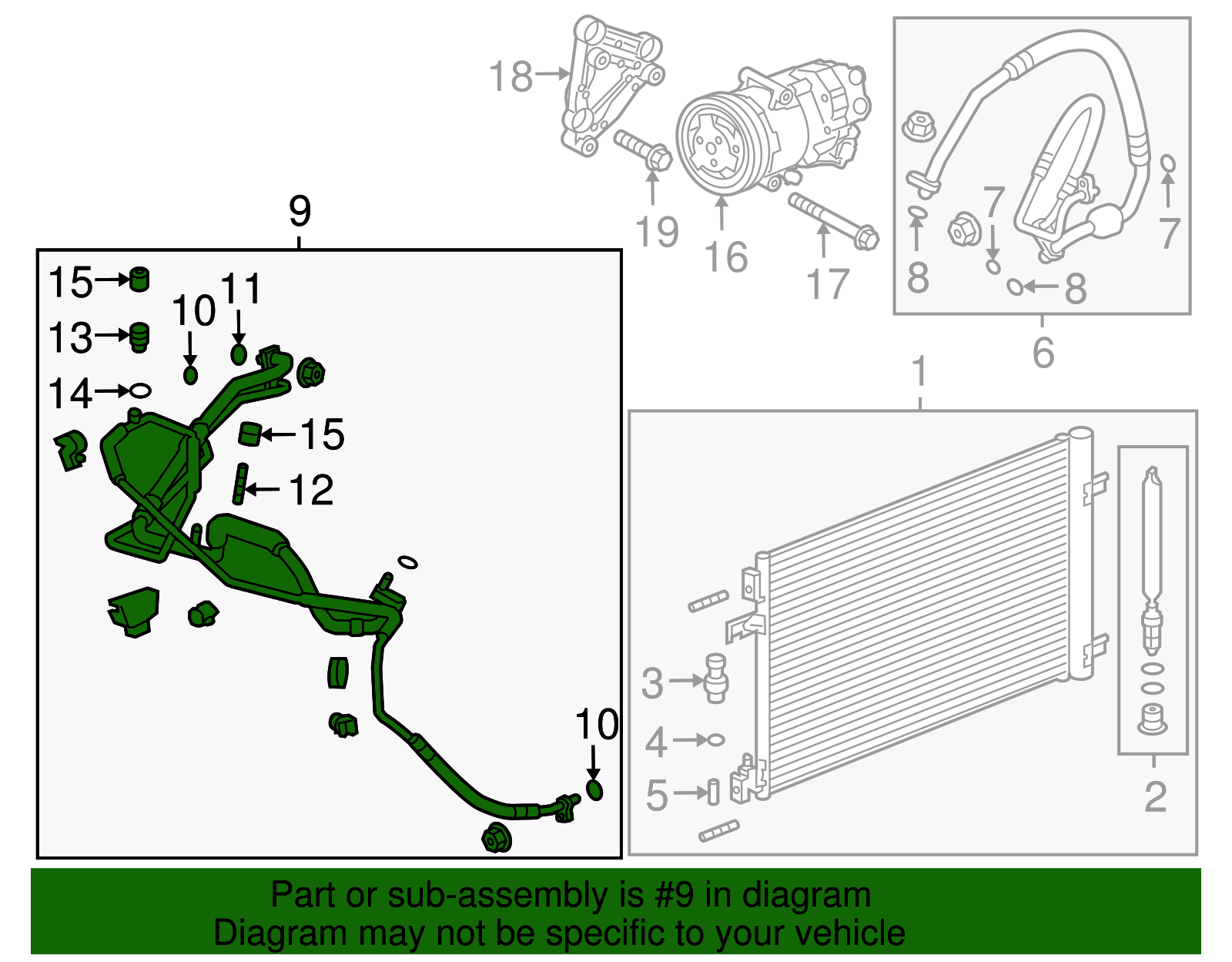 18
19
16
17
7
7
8
8
6
9
15
13
14
10
11
15
12
10
1
3
4
5
2
Part or sub-assembly is #9 in diagram
Diagram may not be specific to your vehicle