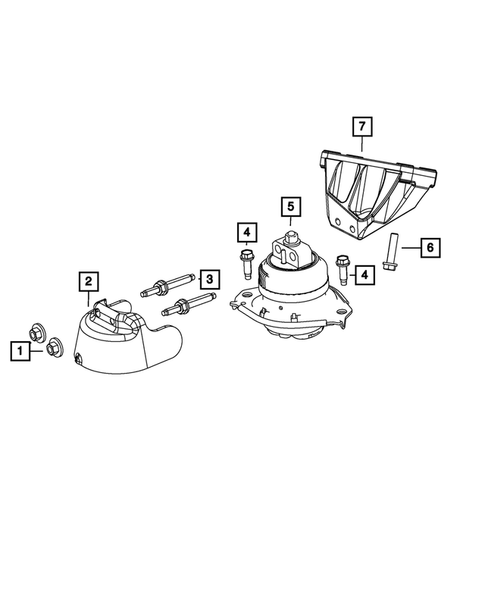 7
5
4
6
4
2
3
1