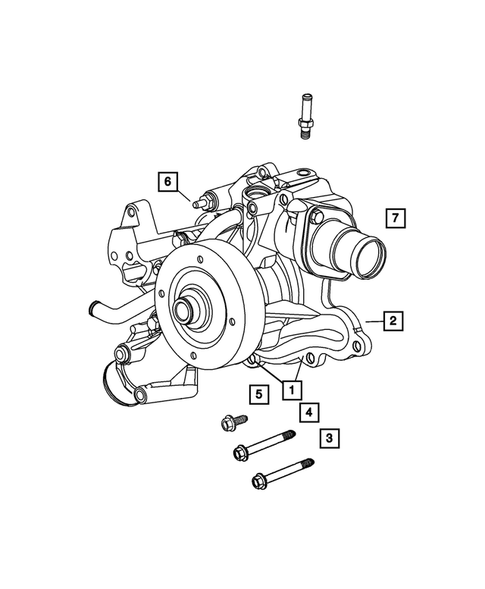 6
7
2
5
1
4
3