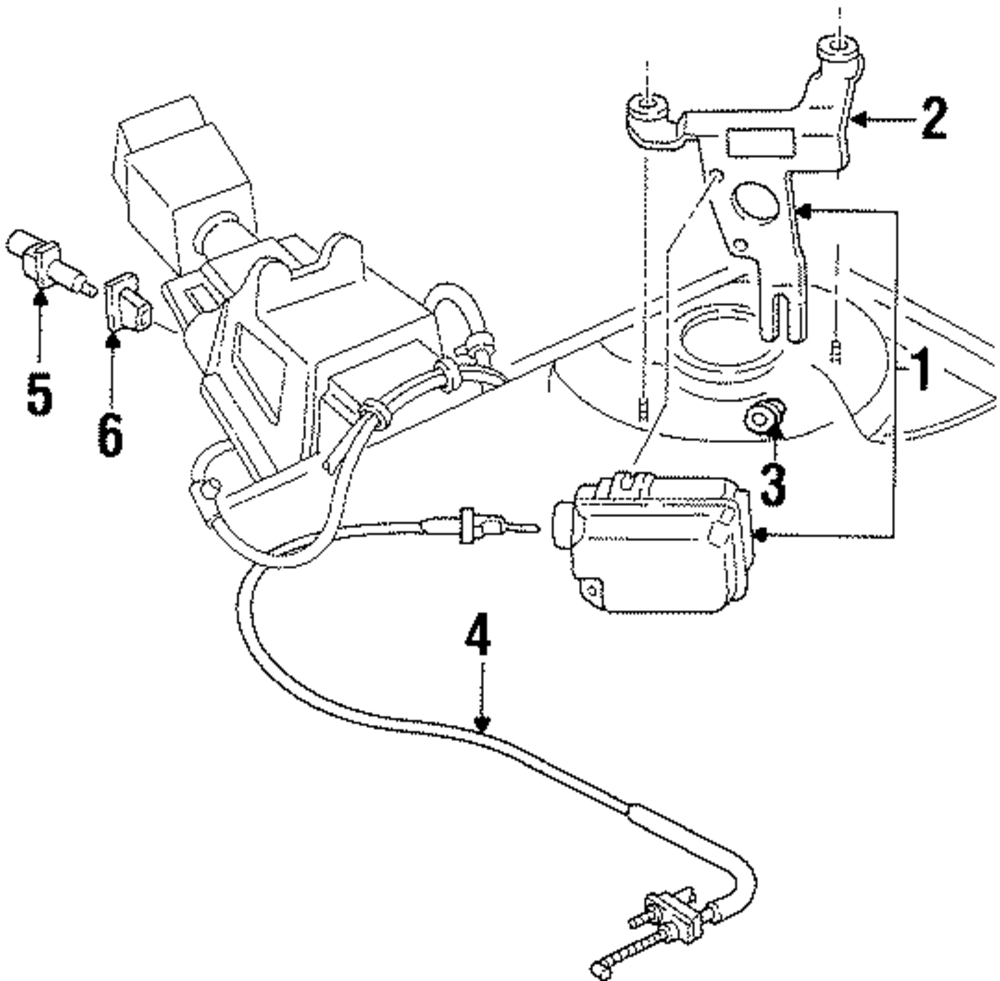 2
1
5
6
3
4