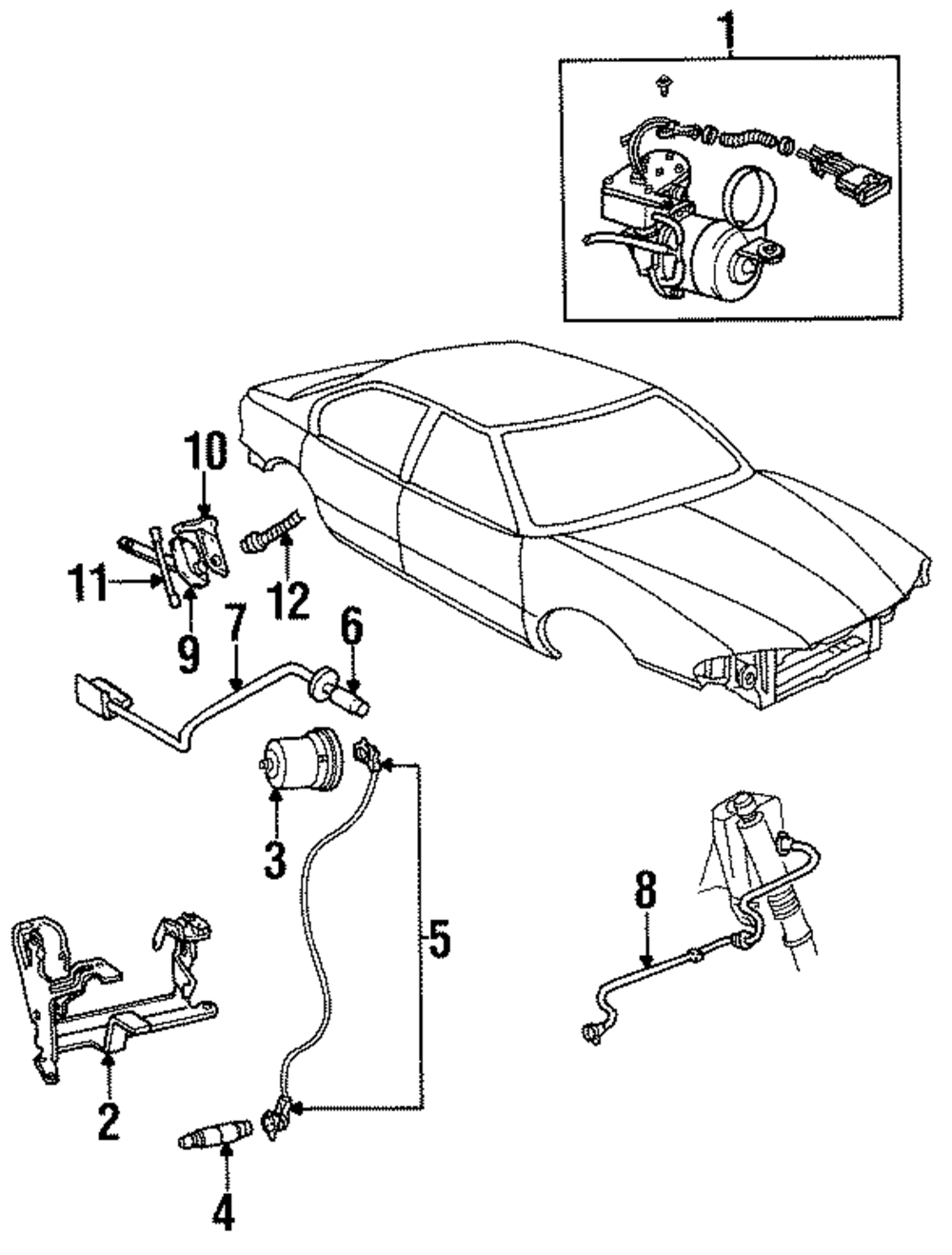 1
10
11
12
9
7
6
3
5
8
2
4