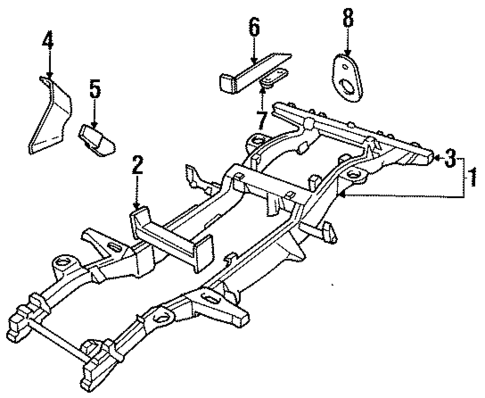 4
5
6
8
7
2
3
1