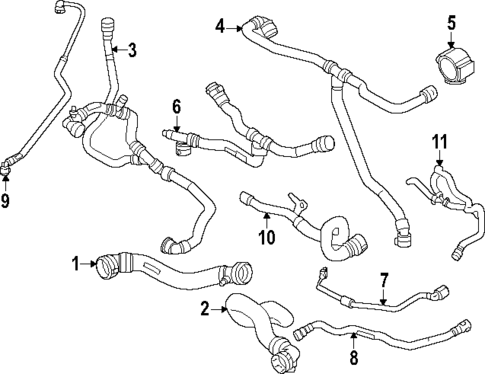 4
5
3
6
11
9
10
1
7
2
8