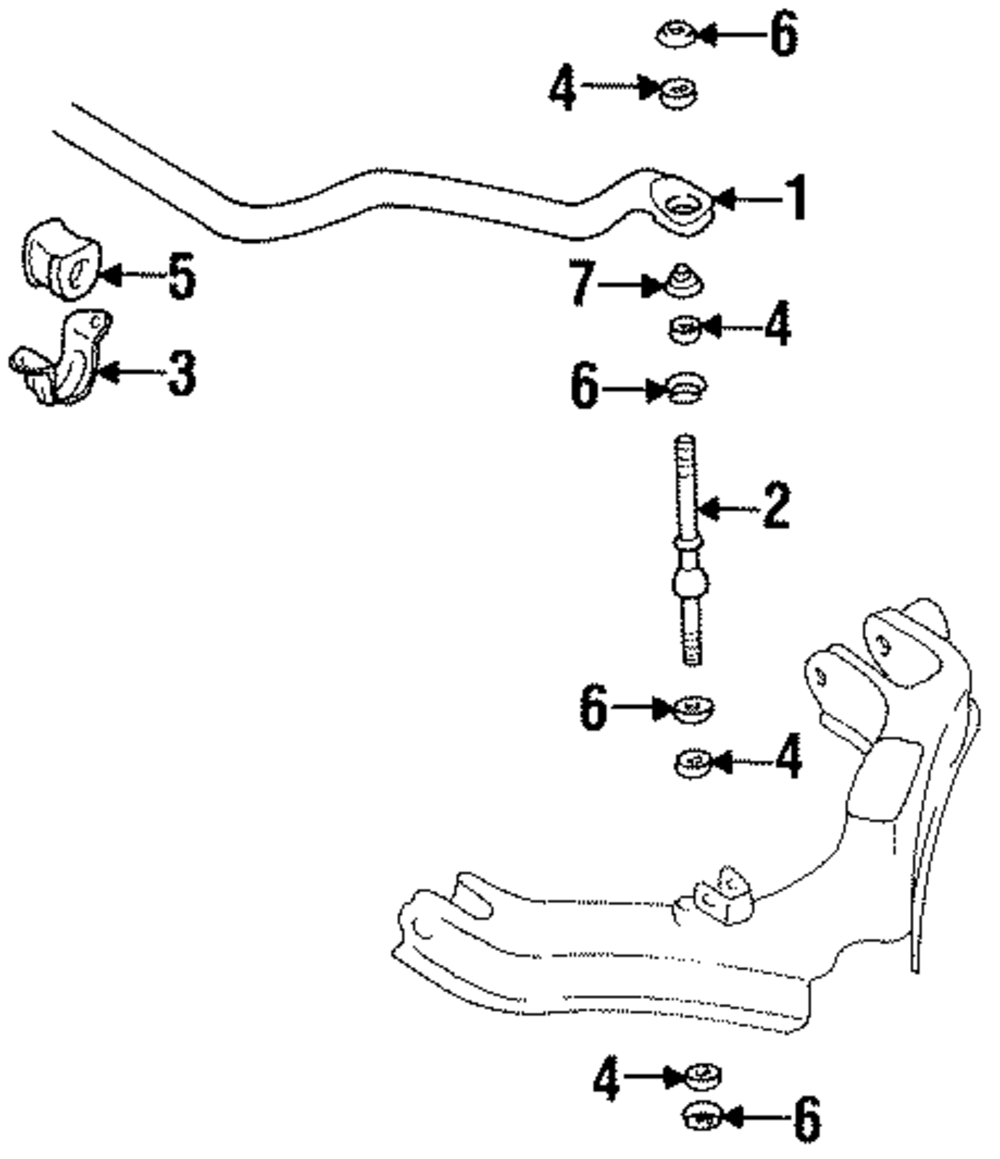 6
4
1
5
7
4
3
6
2
6
4
4
6