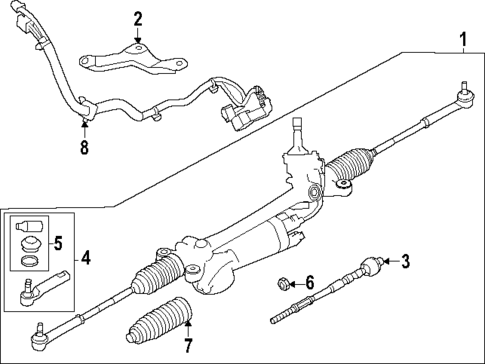 2
1
8
5
4
3
6
7