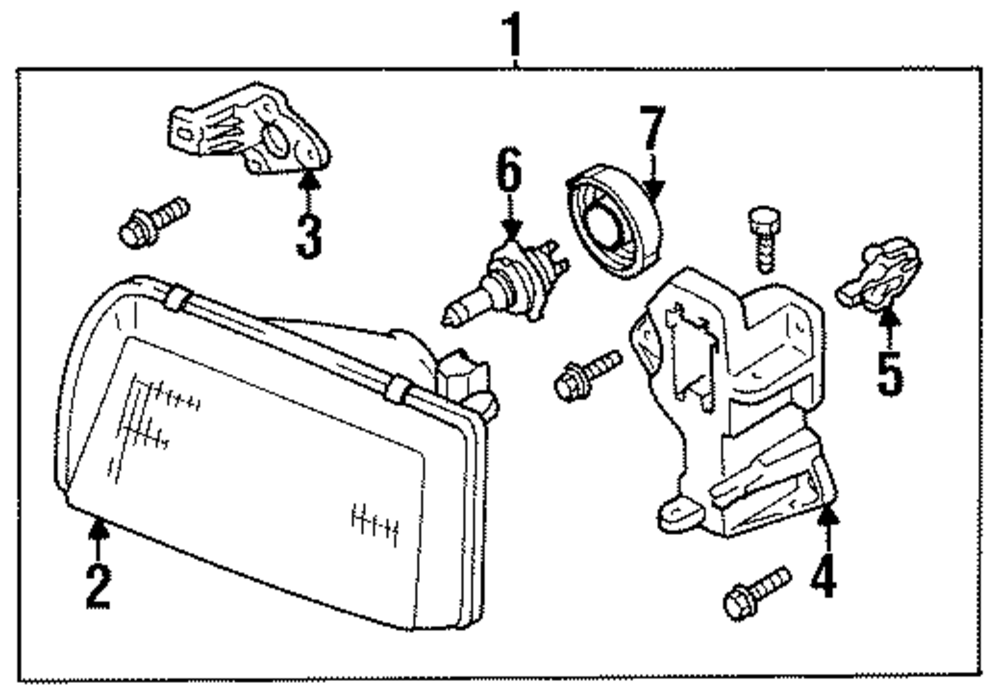 1
3
6
7
5
2
4