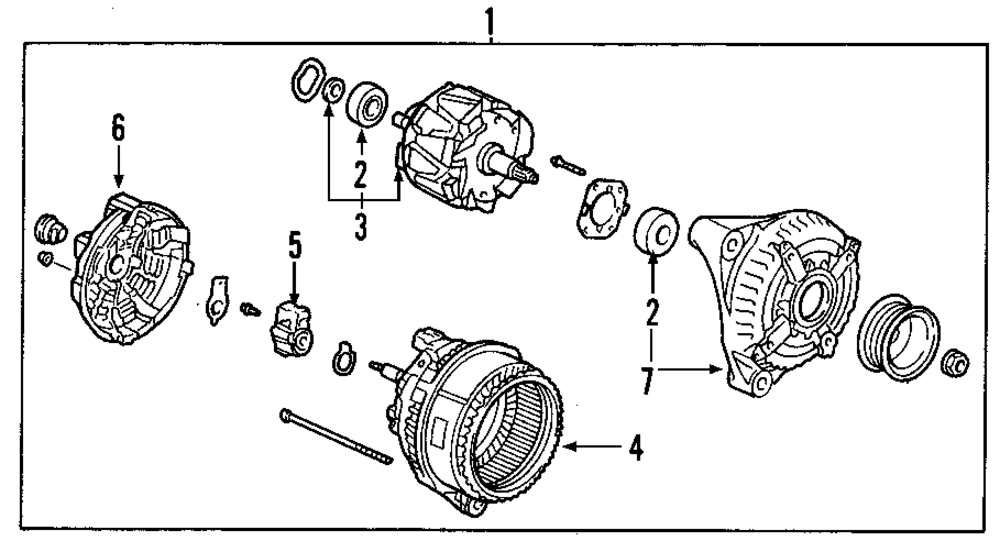 1
6
2
3
5
2
7
4