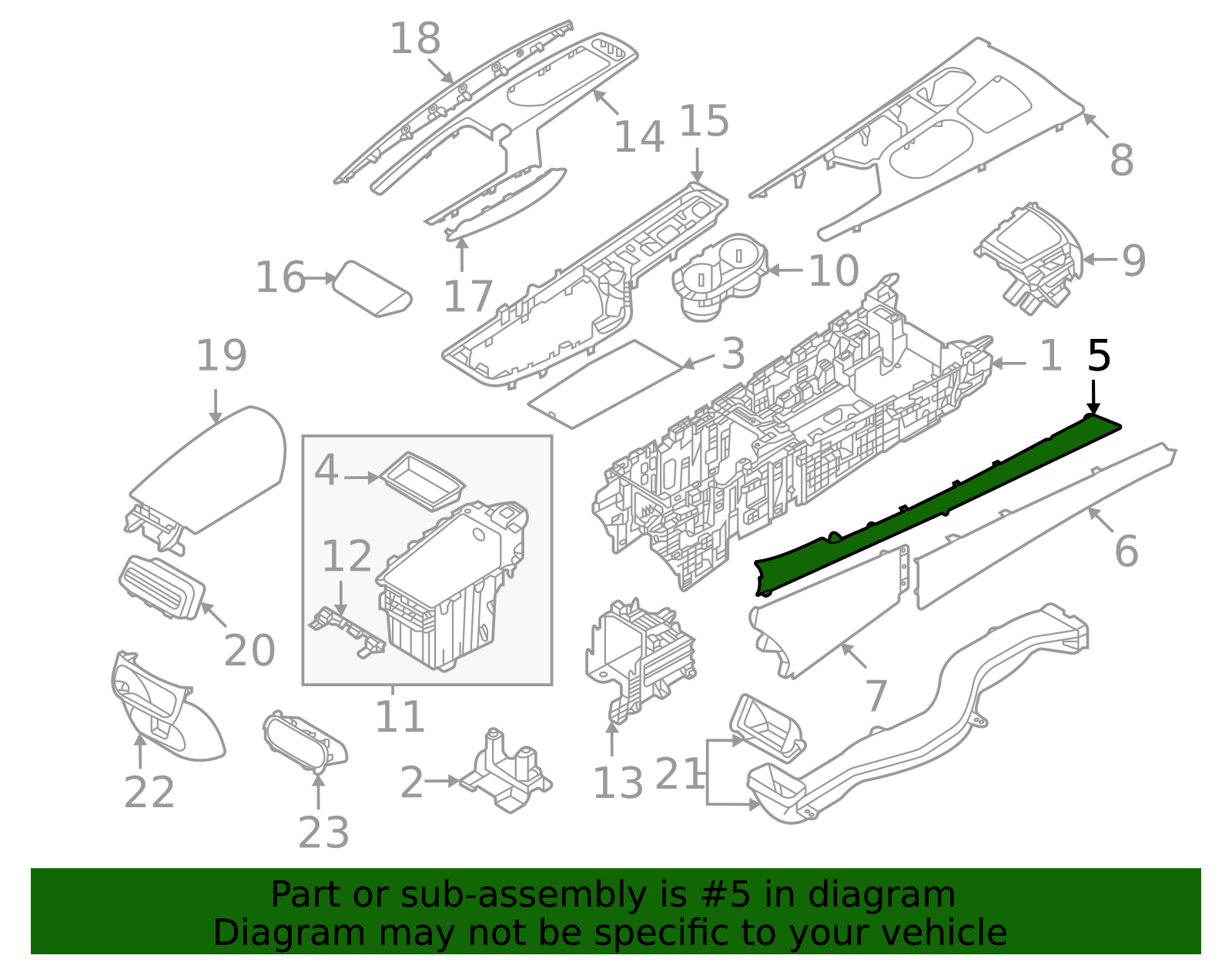 18
14
15
8
16
17
10
9
19
3
1
5
4
12
6
20
11
7
22
23
2
13
21

Part or sub-assembly is #5 in diagram
Diagram may not be specific to your vehicle