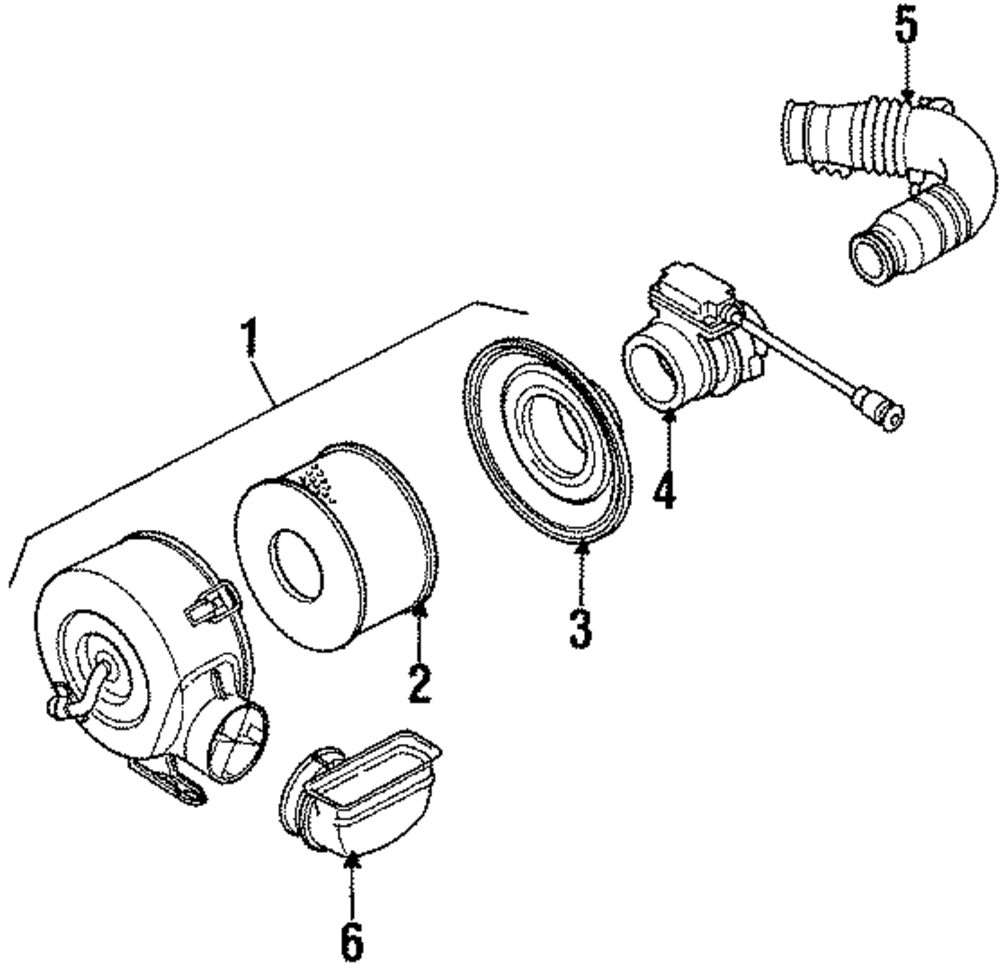 5
1
4
3
2
6