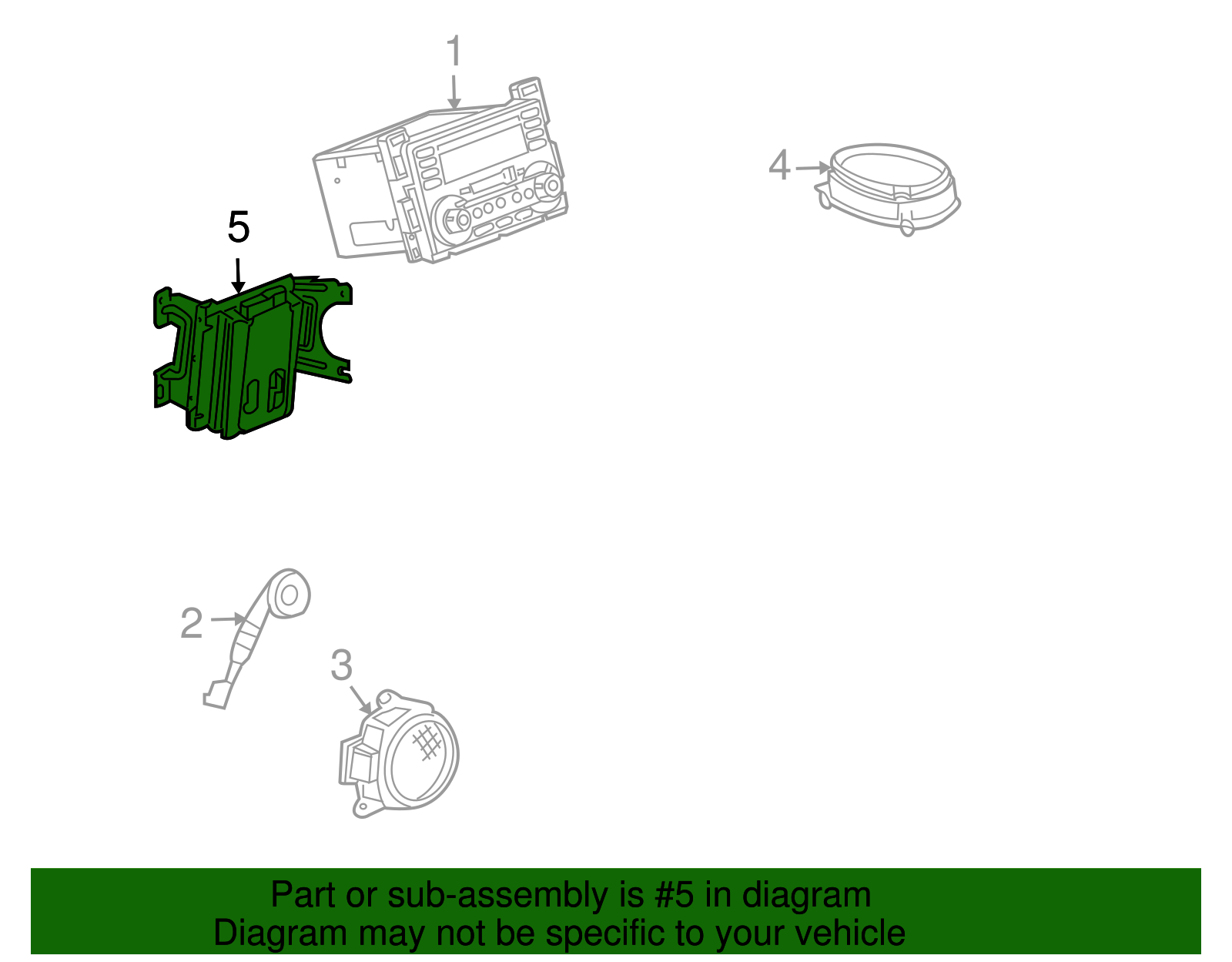 1

4

5

2

3

Part or sub-assembly is #5 in diagram
Diagram may not be specific to your vehicle