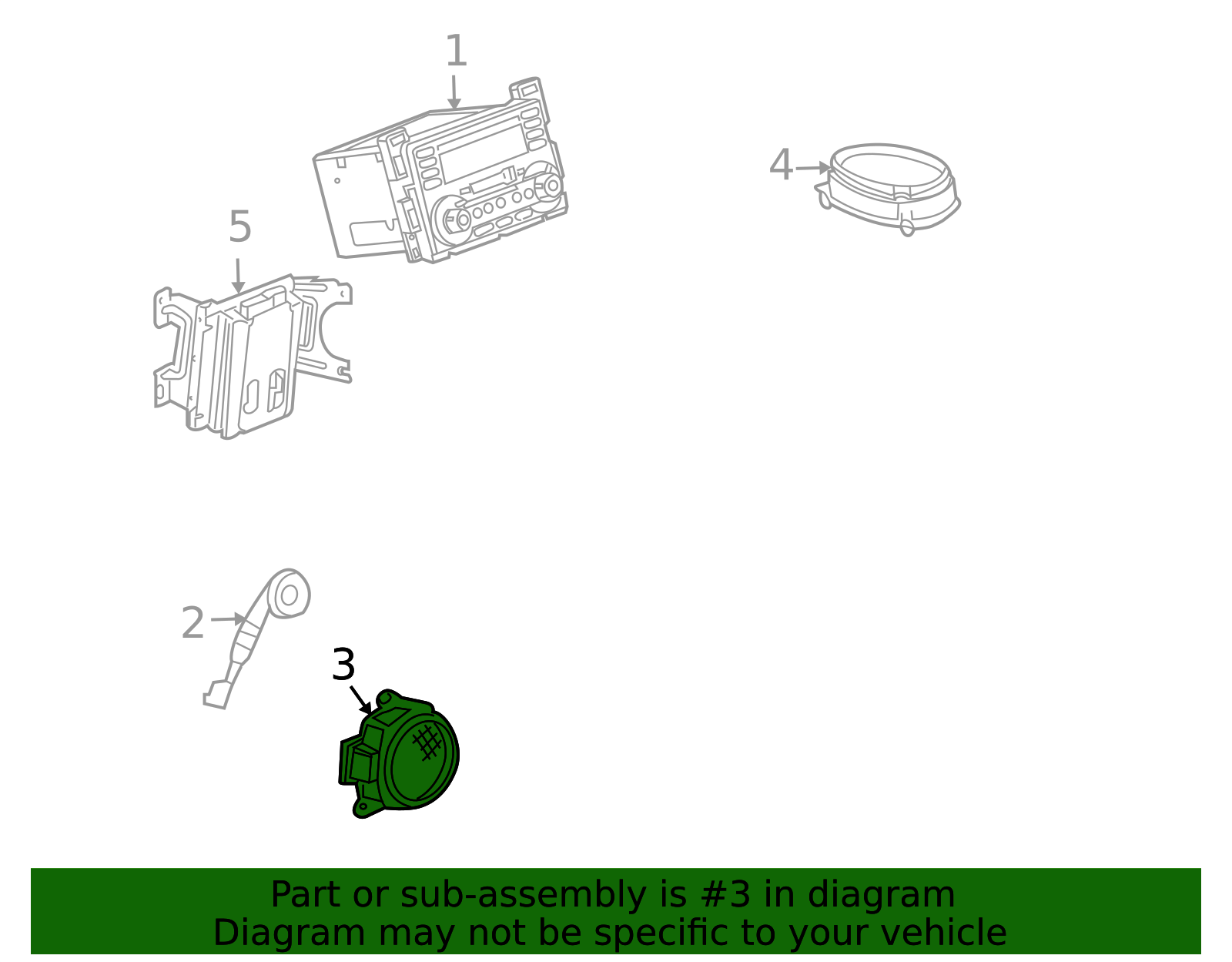 1

4

5

2

3

Part or sub-assembly is #3 in diagram
Diagram may not be specific to your vehicle