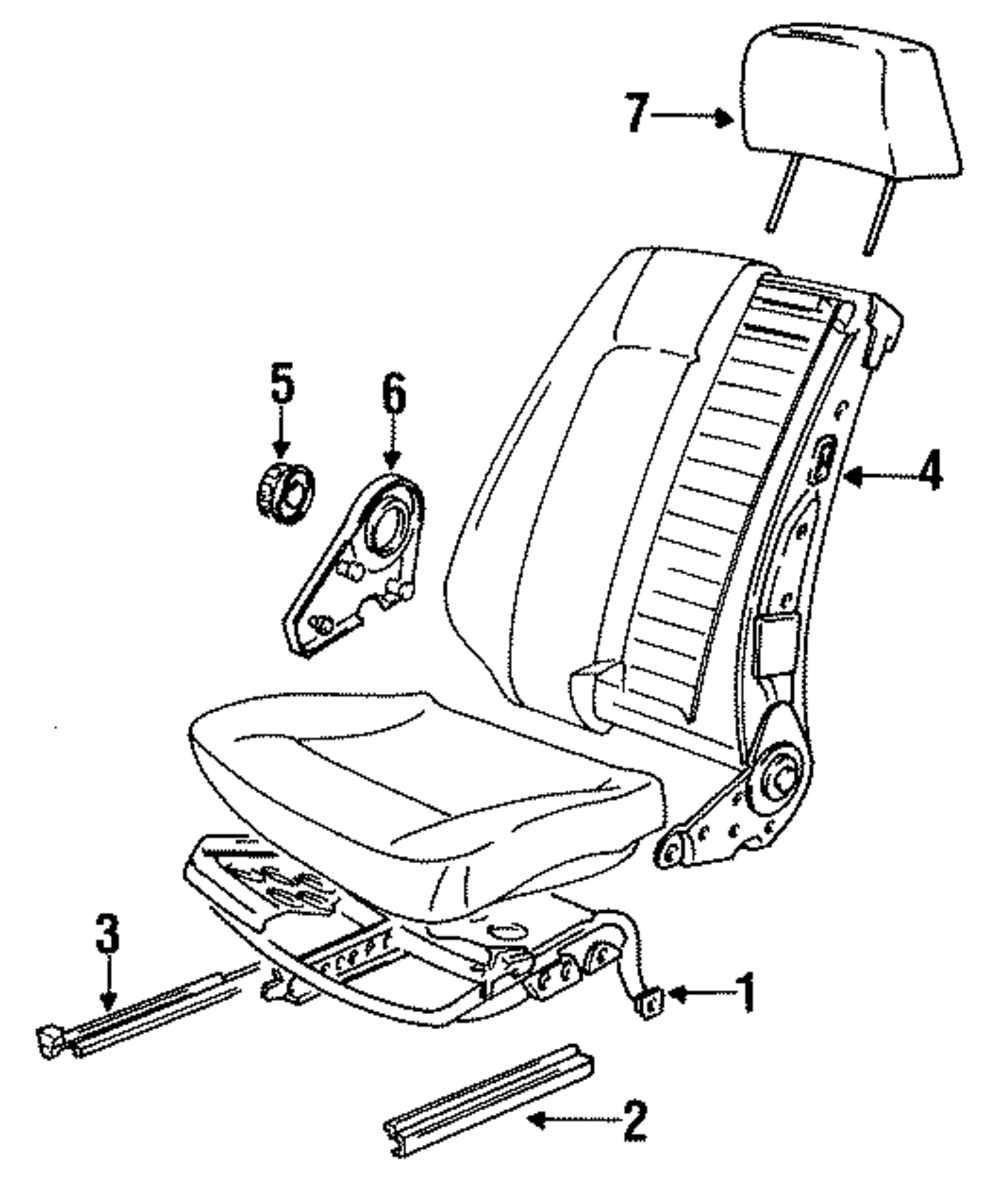 7
5
6
4
3
1
2