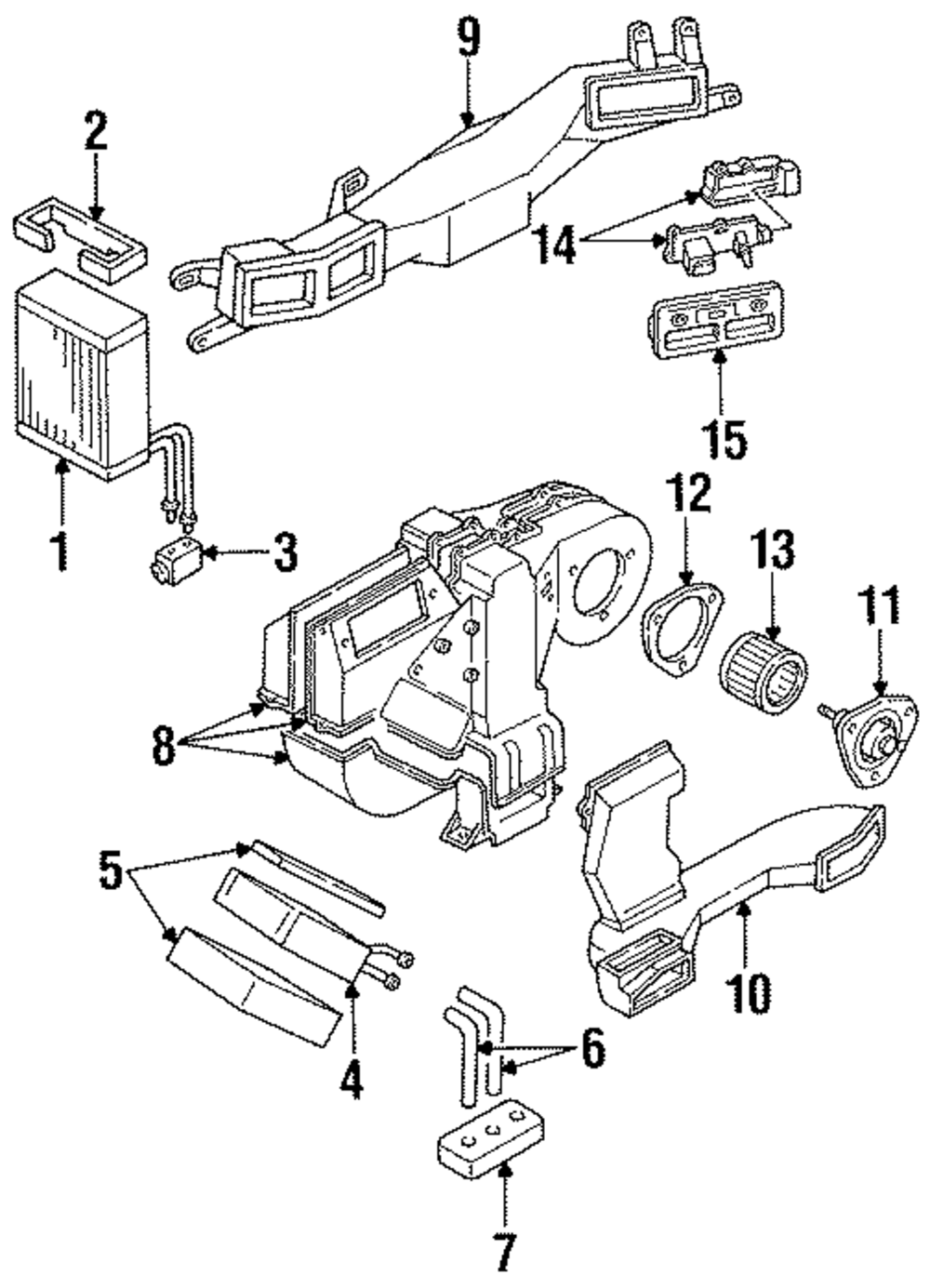 9
2
14
15
1
3
12
13
11
8
5
10
4
6
7