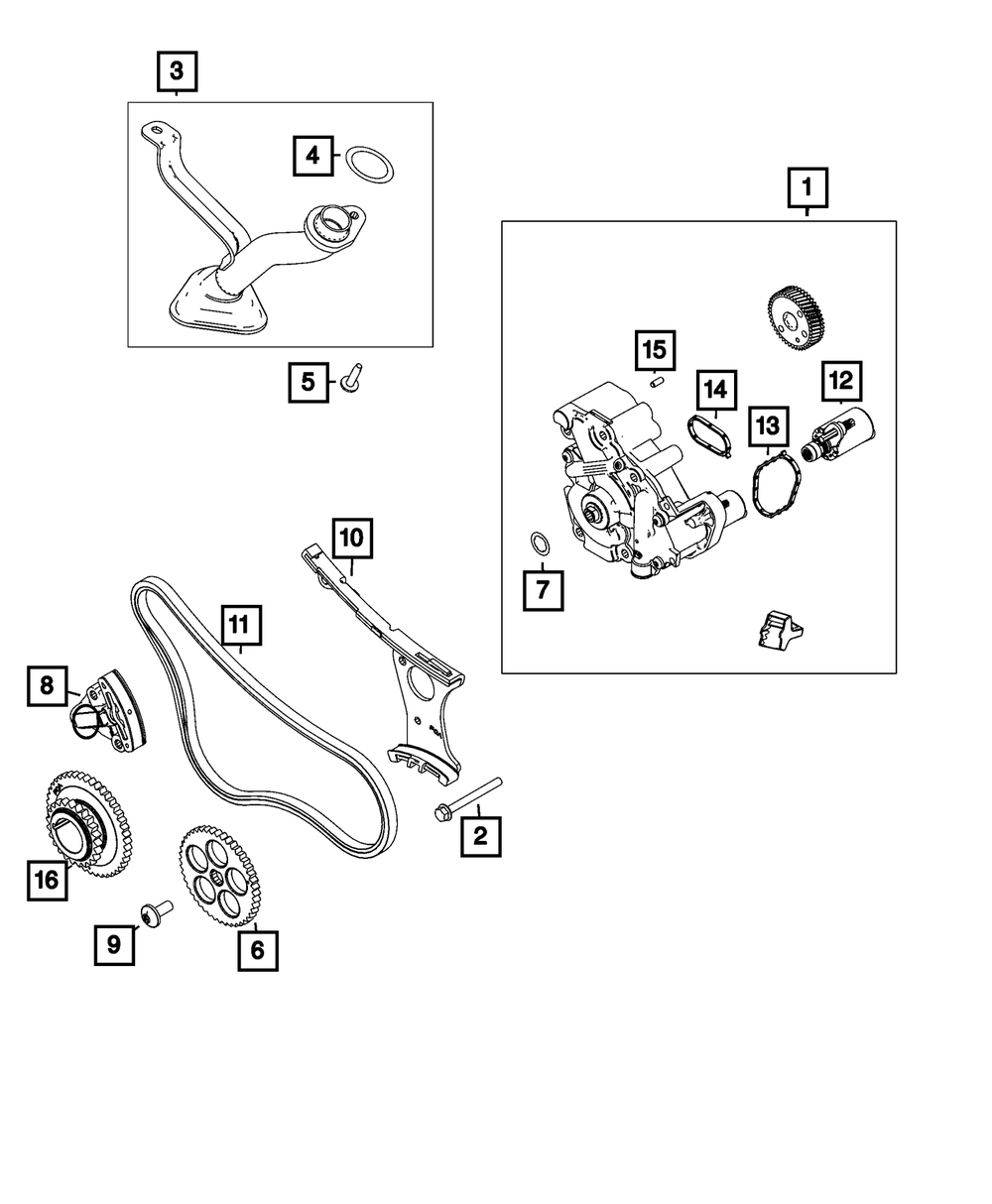 3
4
1
5
15
14
12
13
10
7
11
8
2
16
9
6