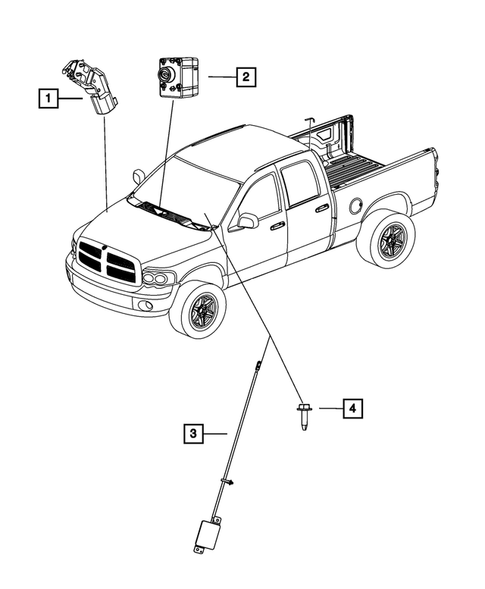 1
2
3
4