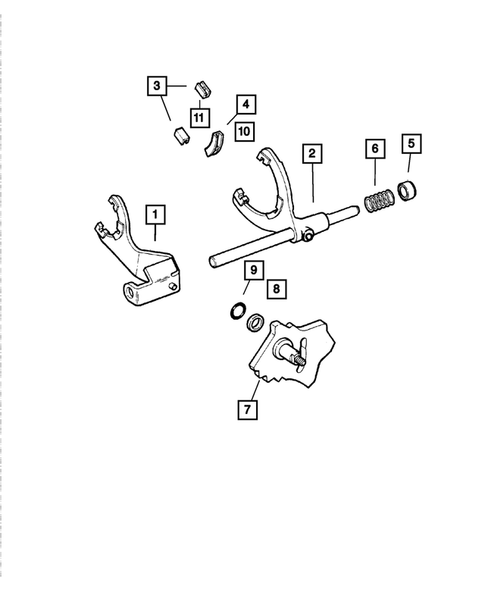 3
11
4
10
2
6
5
1
9
8
7