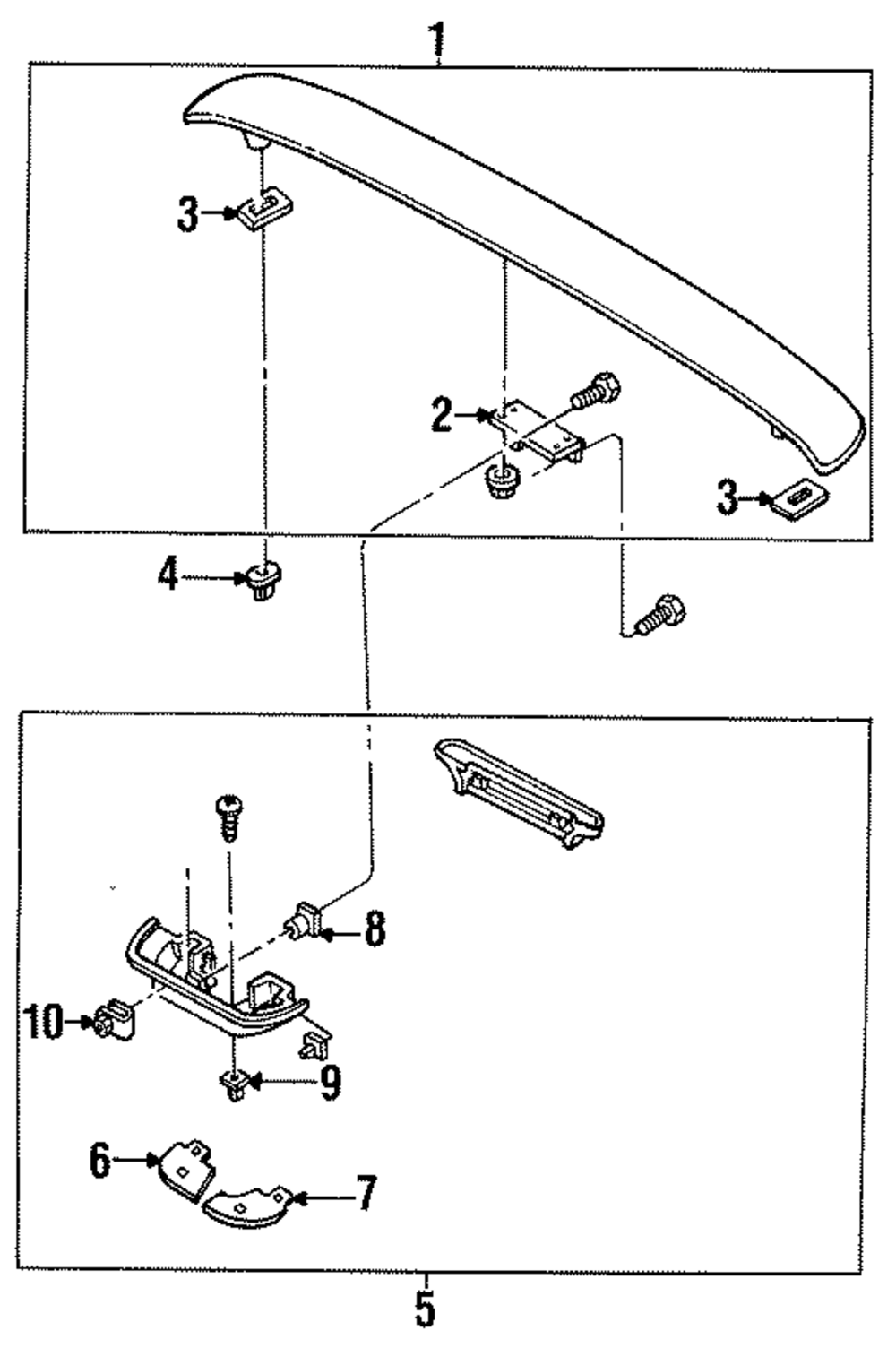 1
3
2
3
4
8
10
9
6
7
5