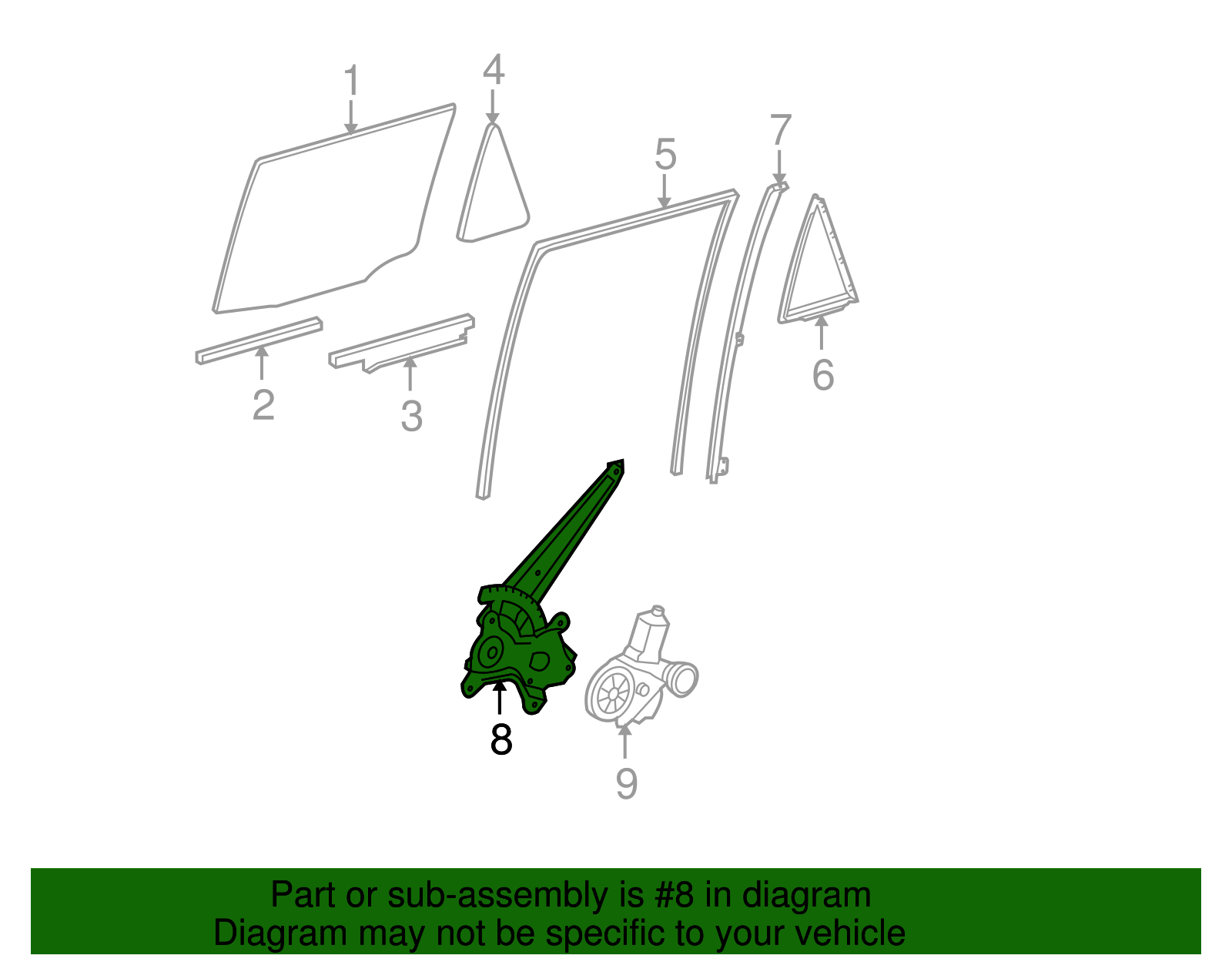 1
4
5
7
2
3
6
8
9

Part or sub-assembly is #8 in diagram
Diagram may not be specific to your vehicle