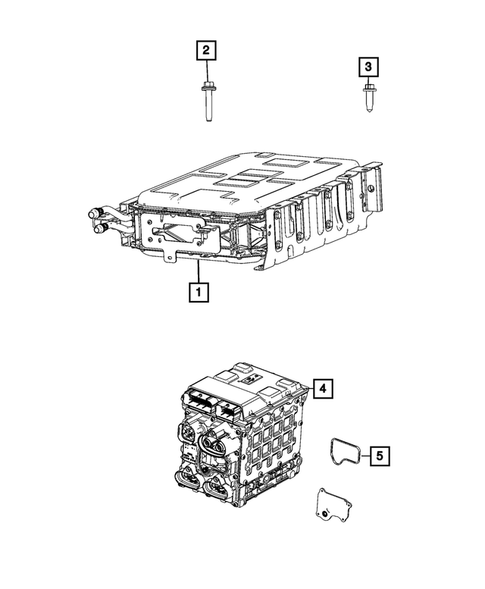 2
3
1
4
5