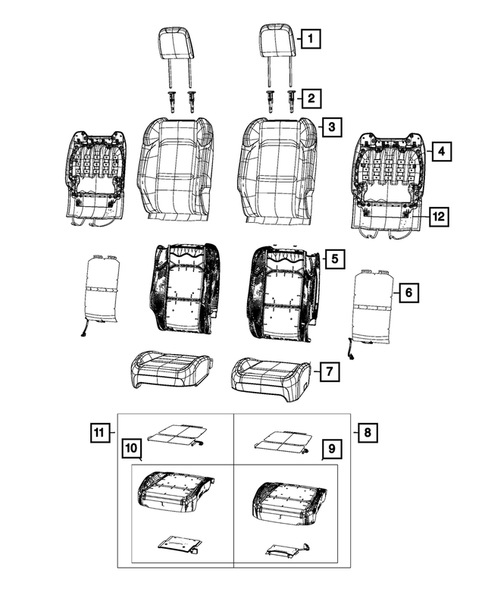 1
2
3
4
12
5
6
7
11
8
10
9