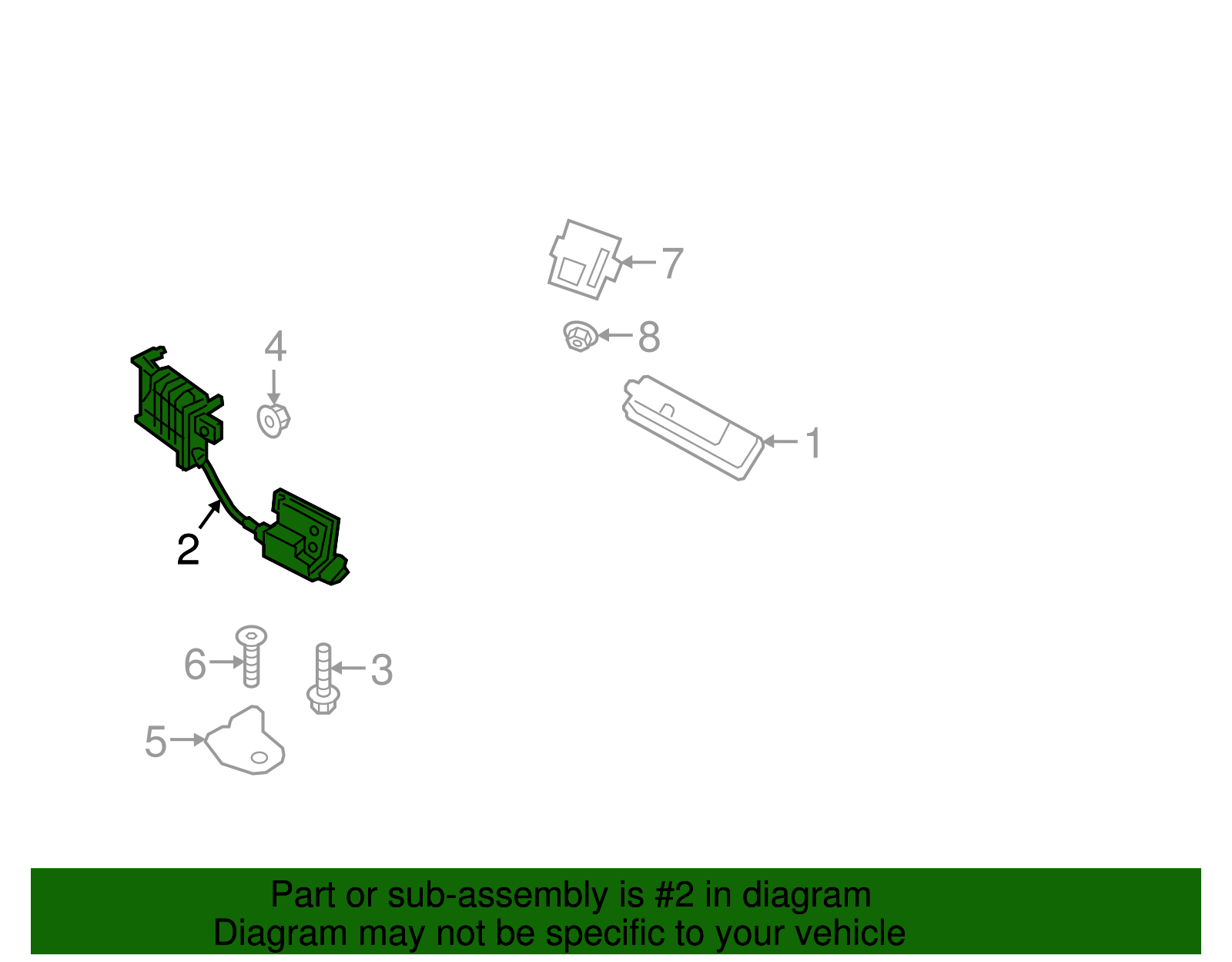 7

8

4

1

2

6

3

5

Part or sub-assembly is #2 in diagram
Diagram may not be specific to your vehicle