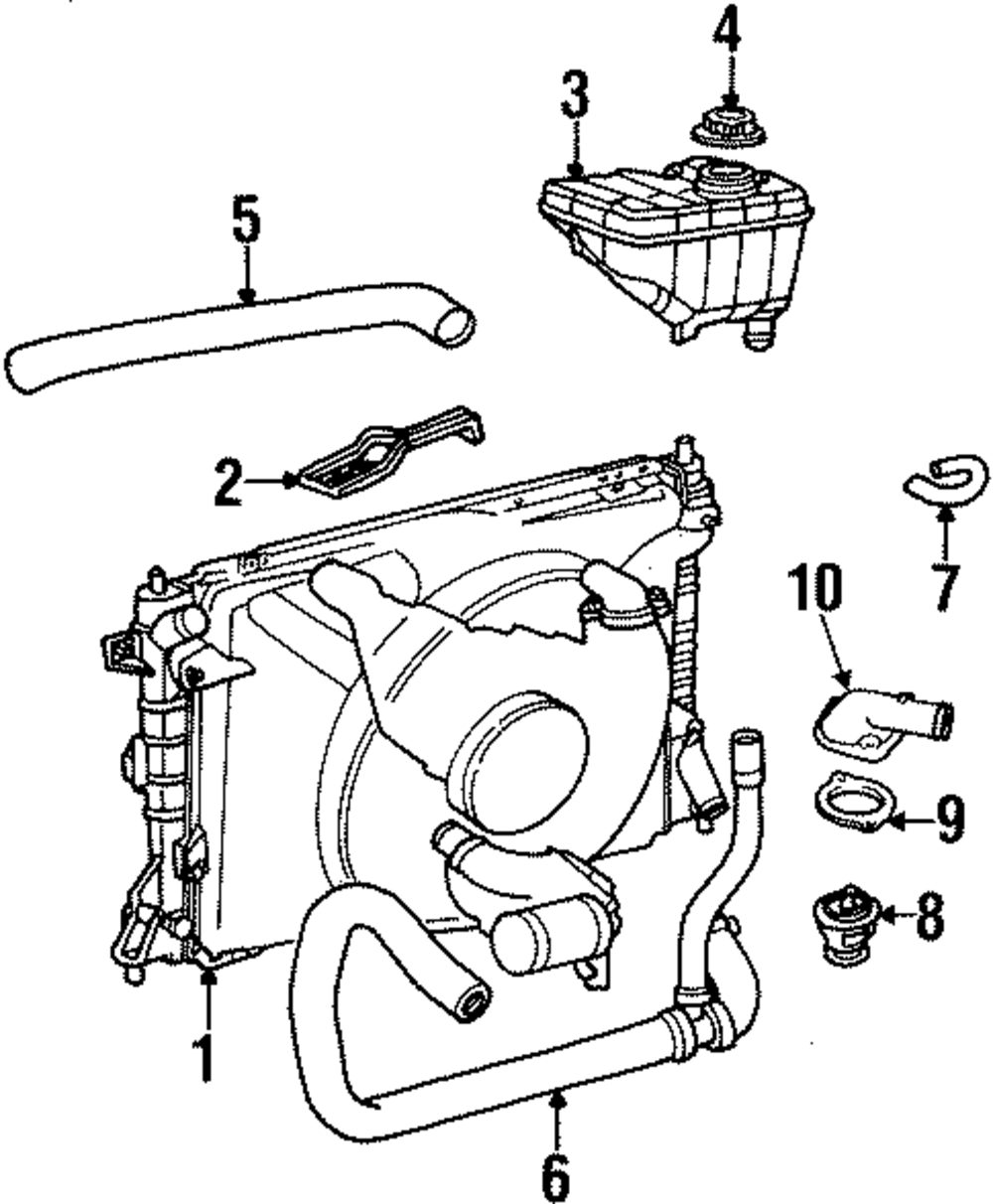 4
3
5
2
7
10
9
8
1
6