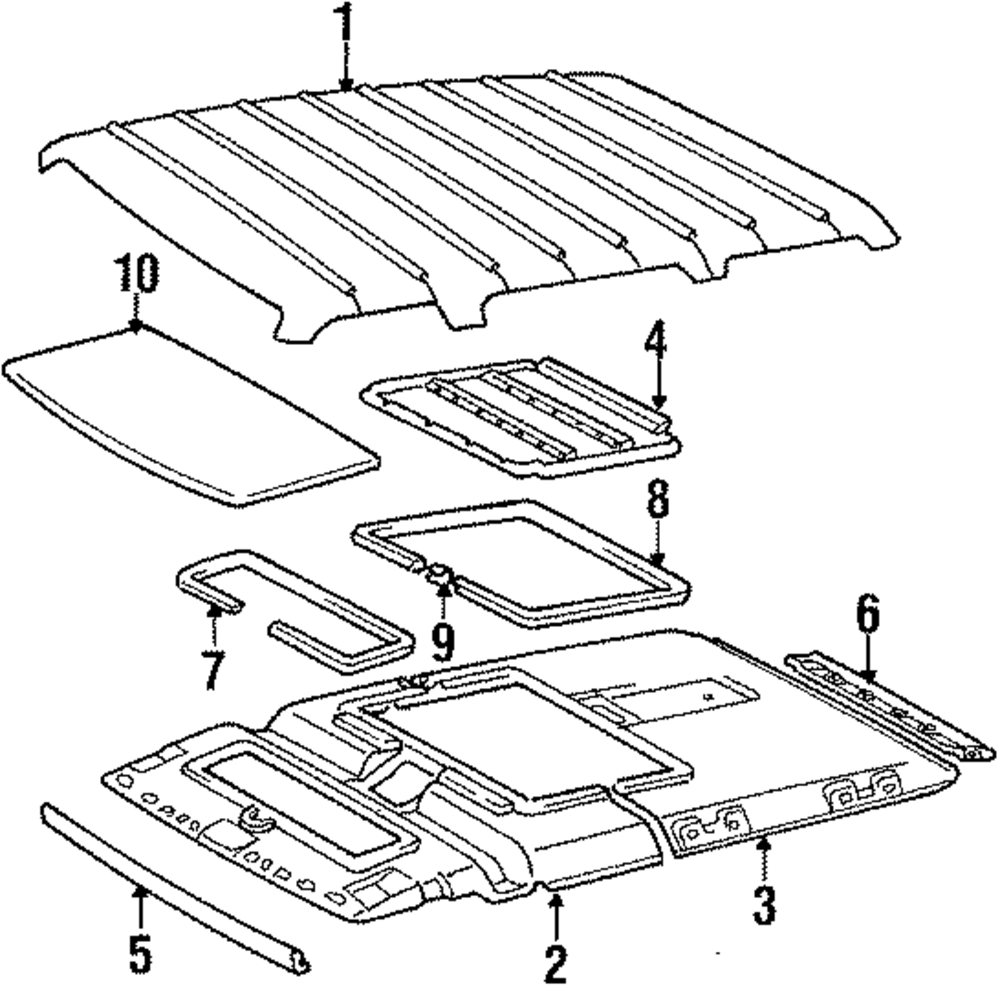 1
10
4
8
7
9
6
5
2
3