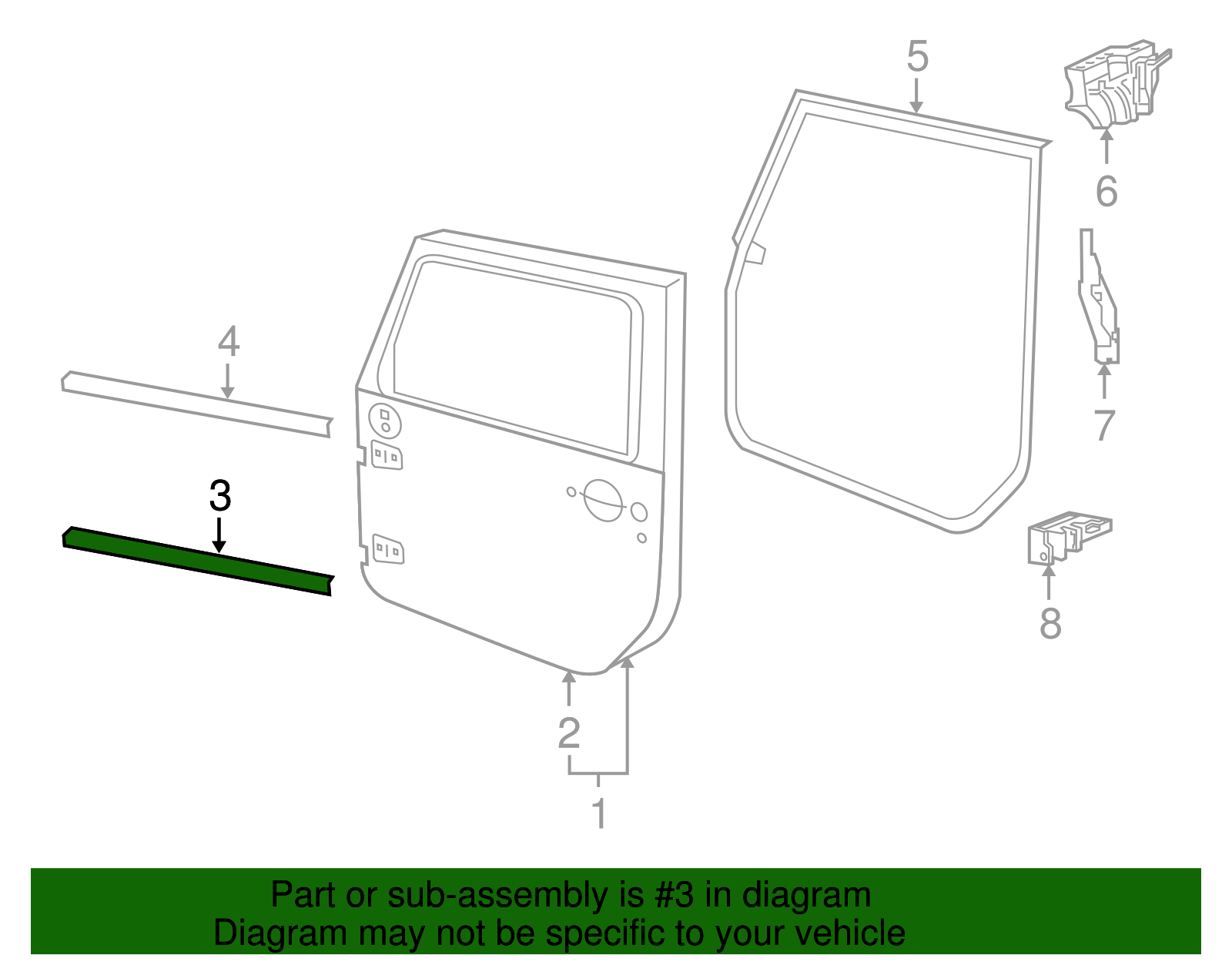 5
6
4
7
3
8
2
1

Part or sub-assembly is #3 in diagram
Diagram may not be specific to your vehicle