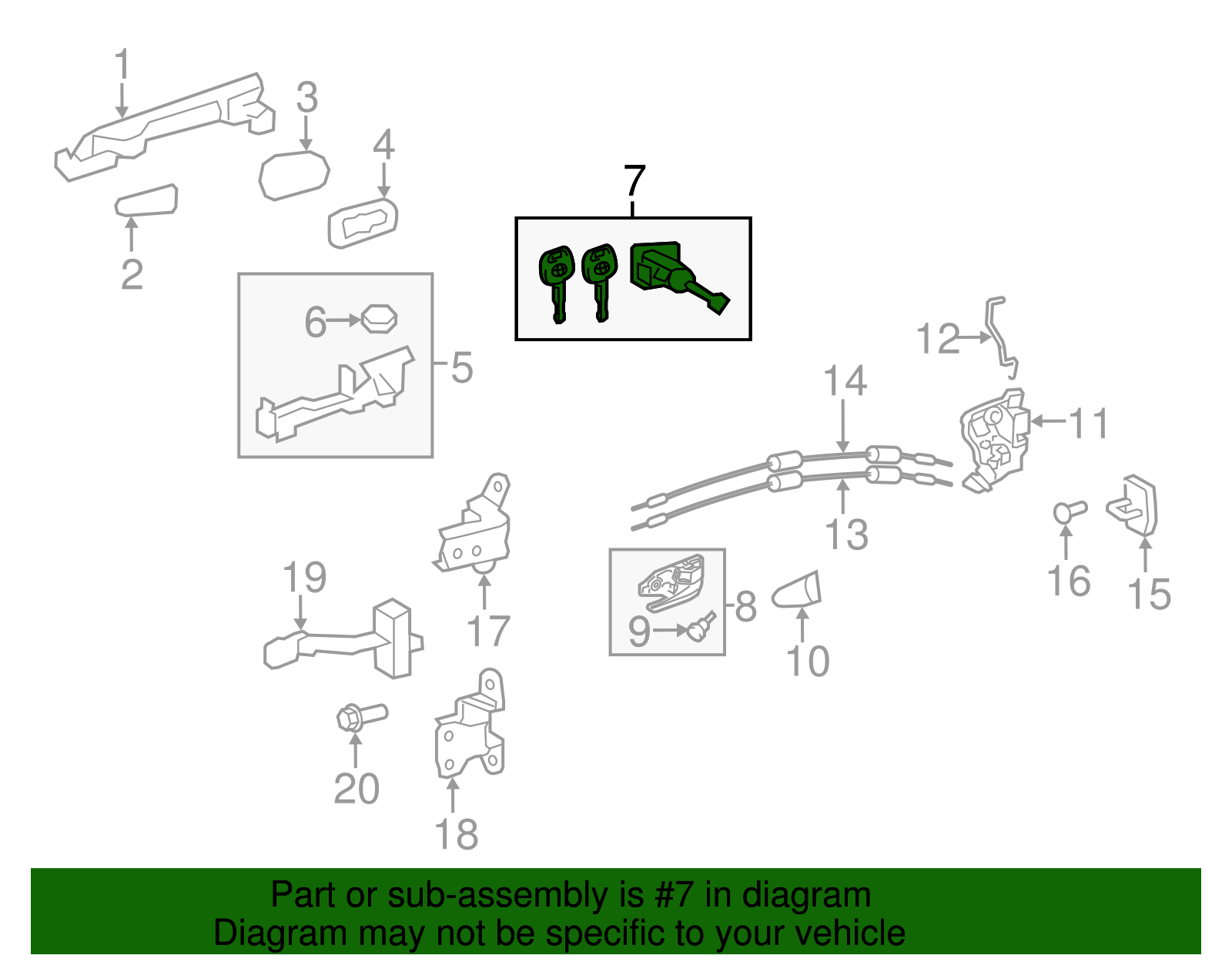 1
3
4
2
7
6
5
12
14
11
13
16
15
19
17
8
9
10
20
18

Part or sub-assembly is #7 in diagram
Diagram may not be specific to your vehicle