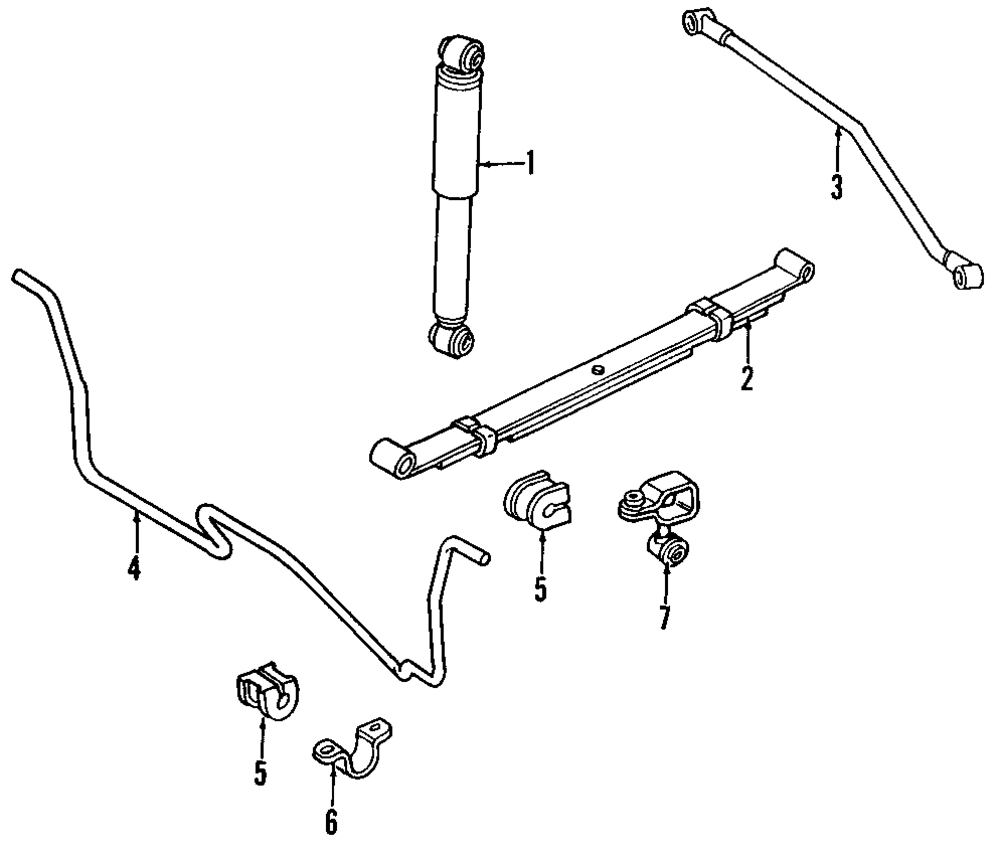 1
3
2
4
5
7
5
6