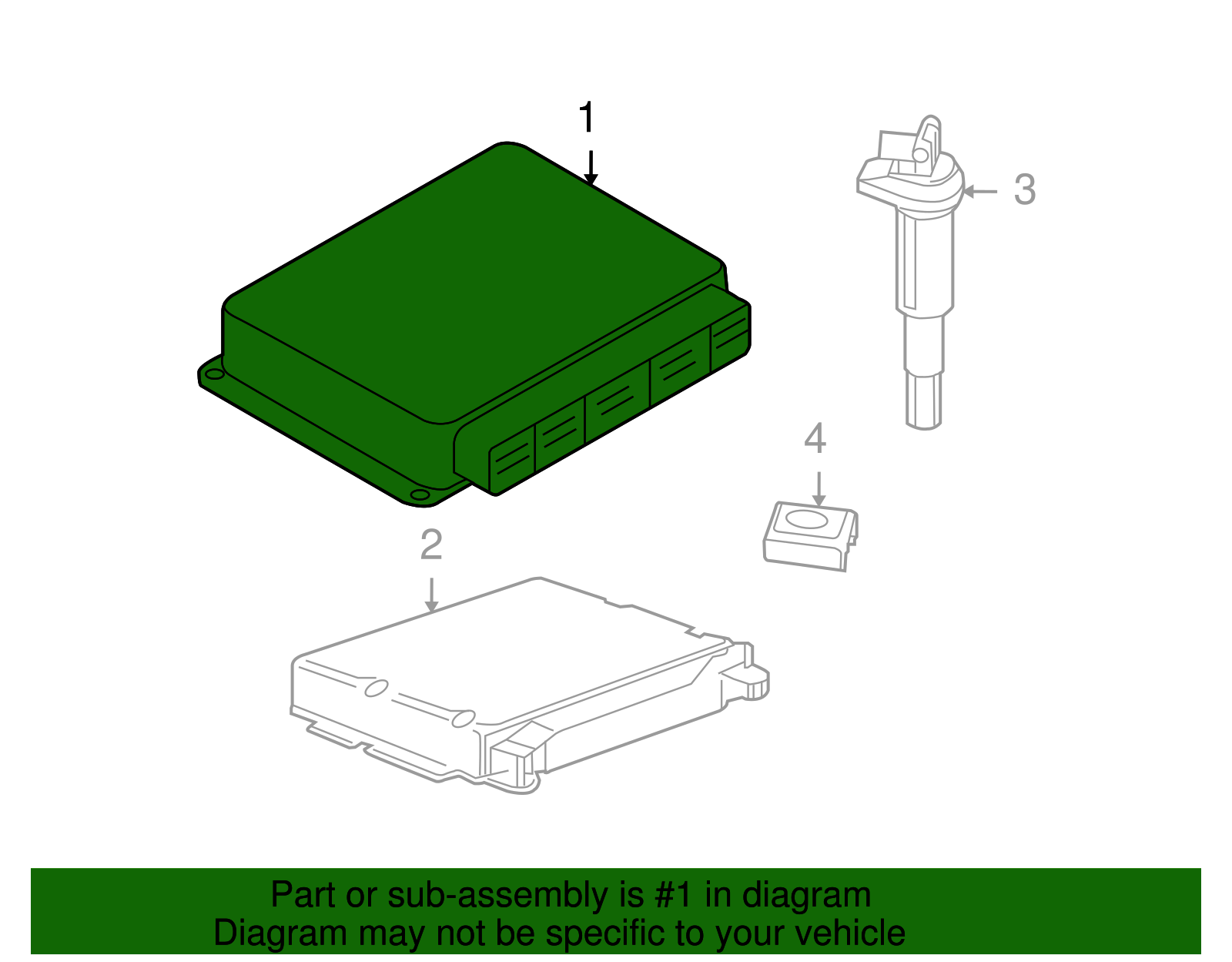 1

3

4

2

Part or sub-assembly is #1 in diagram
Diagram may not be specific to your vehicle