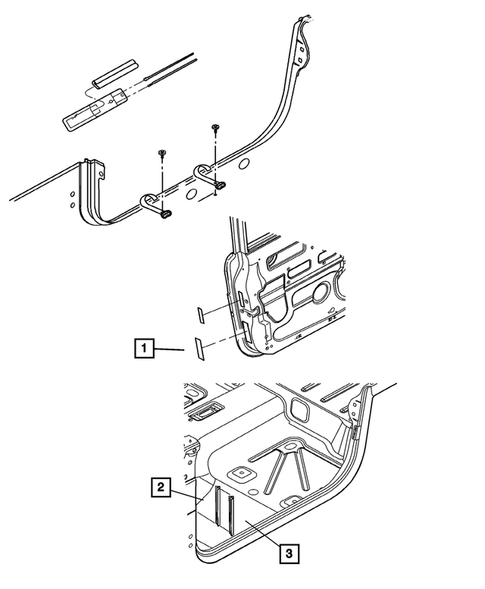 1

2

3