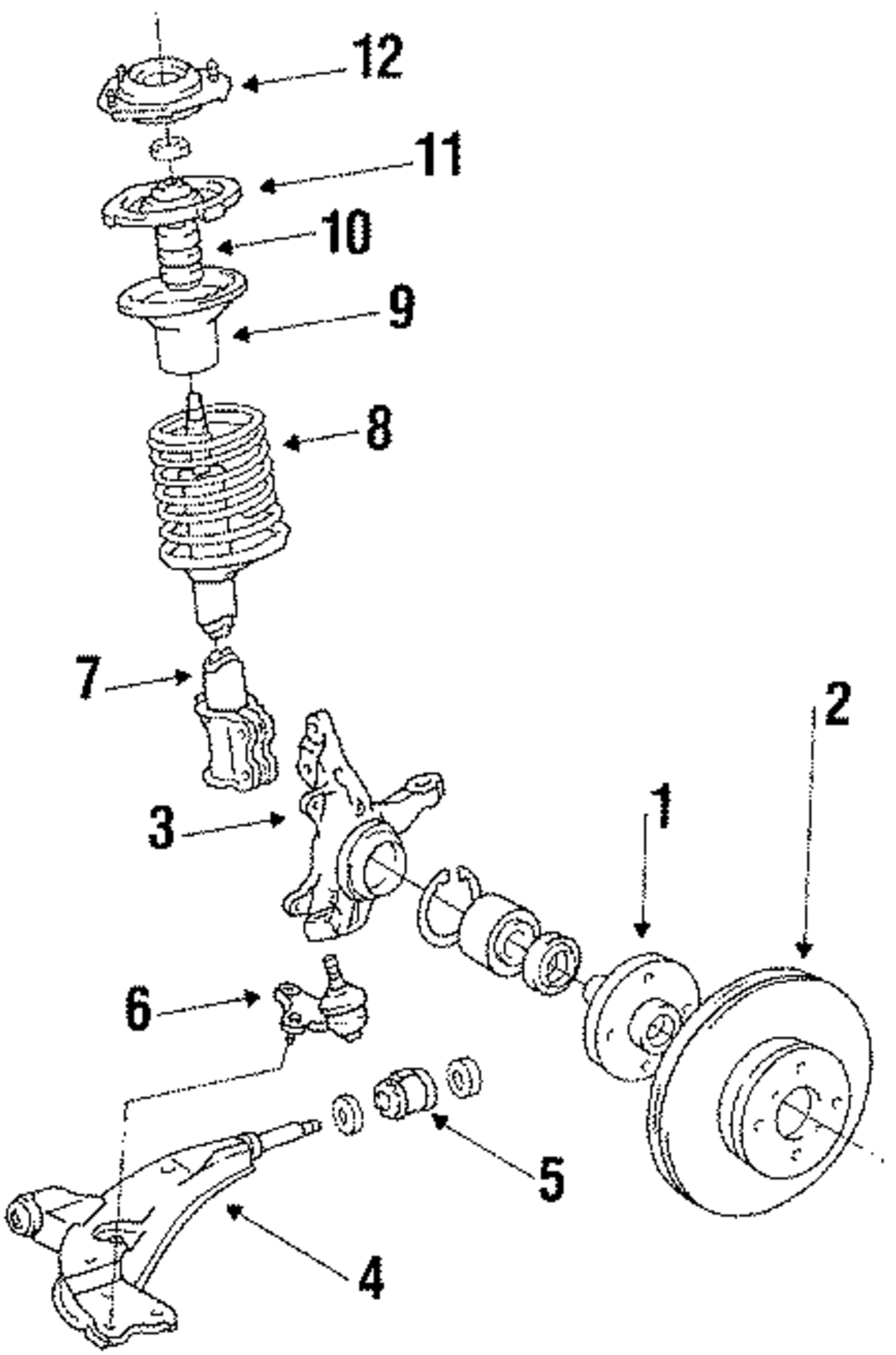 12
11
10
9
8
7
2
1
3
6
5
4