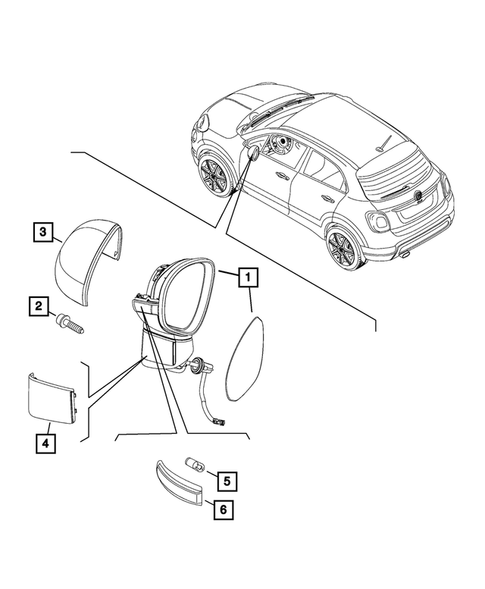 3
2
1
4
5
6