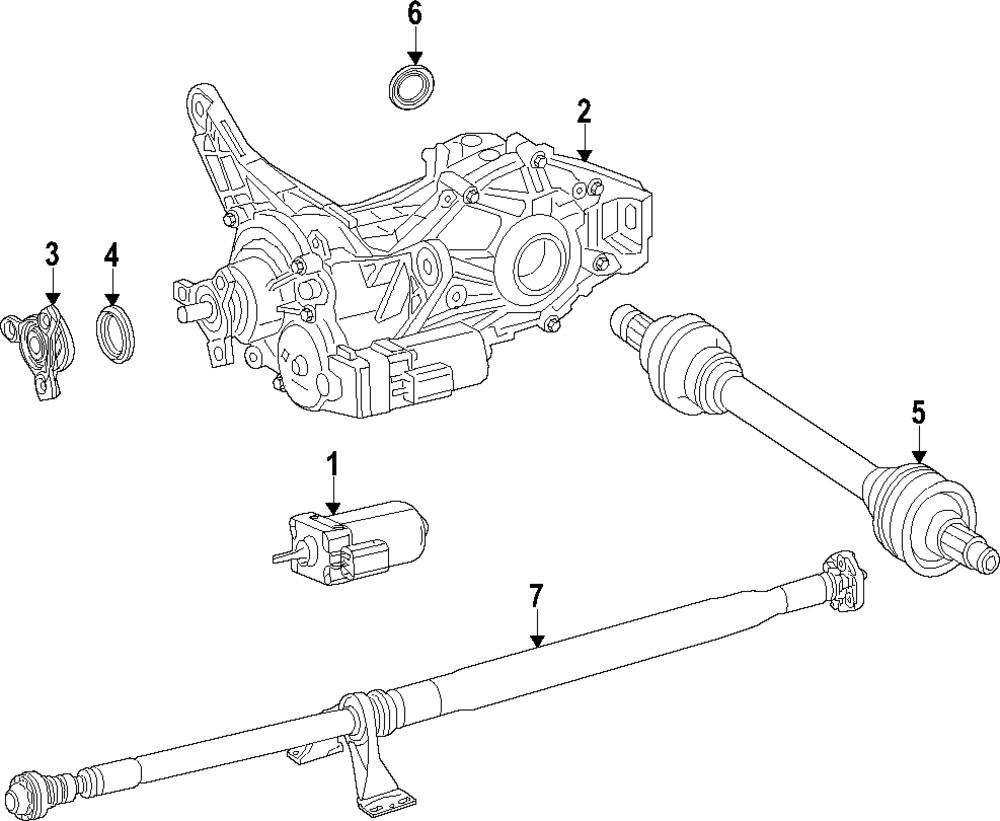 6
2
3
4
5
1
7